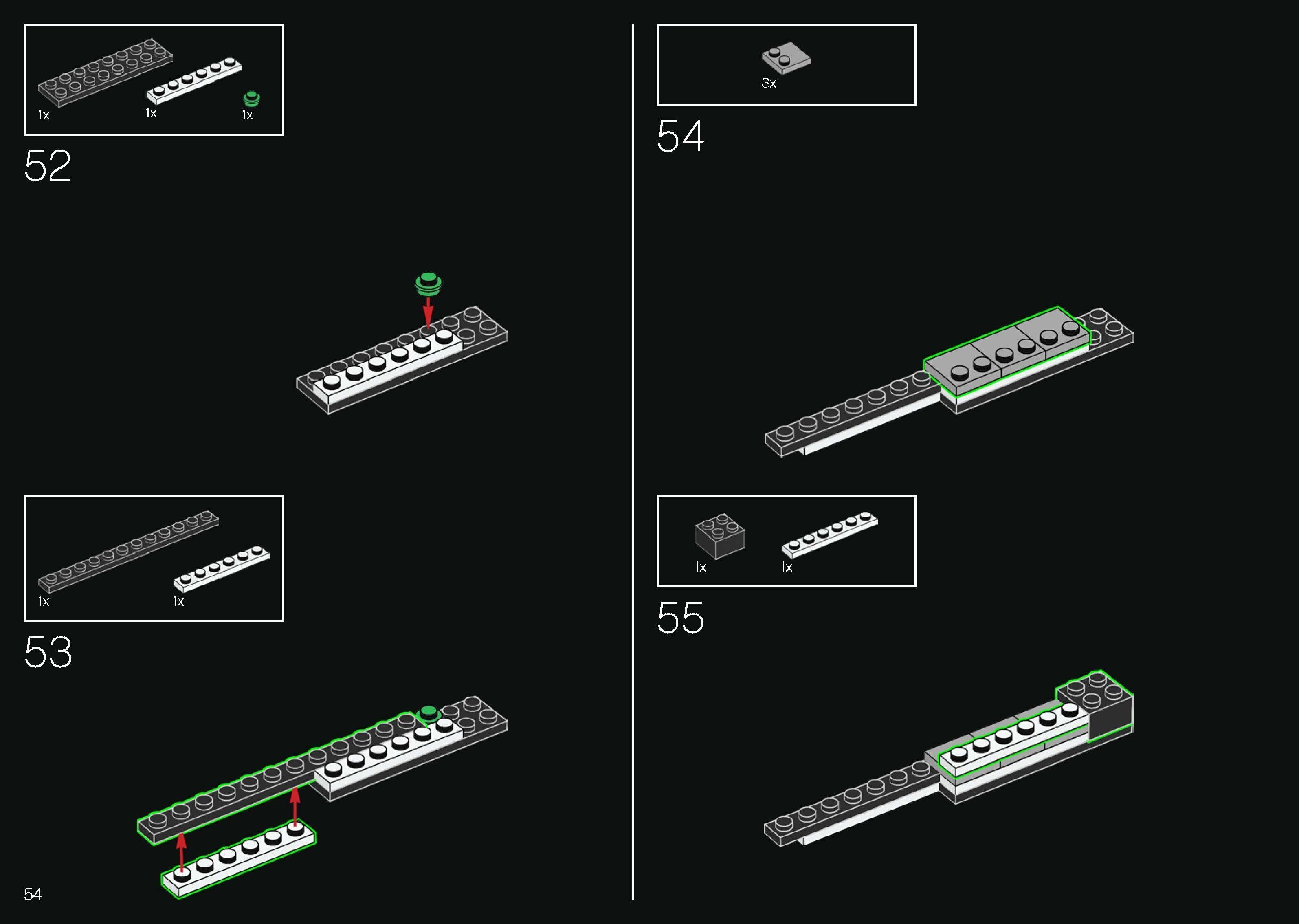 1x 1x 1x

52

1x 1x

53

54

3x

54

1x 1x

55