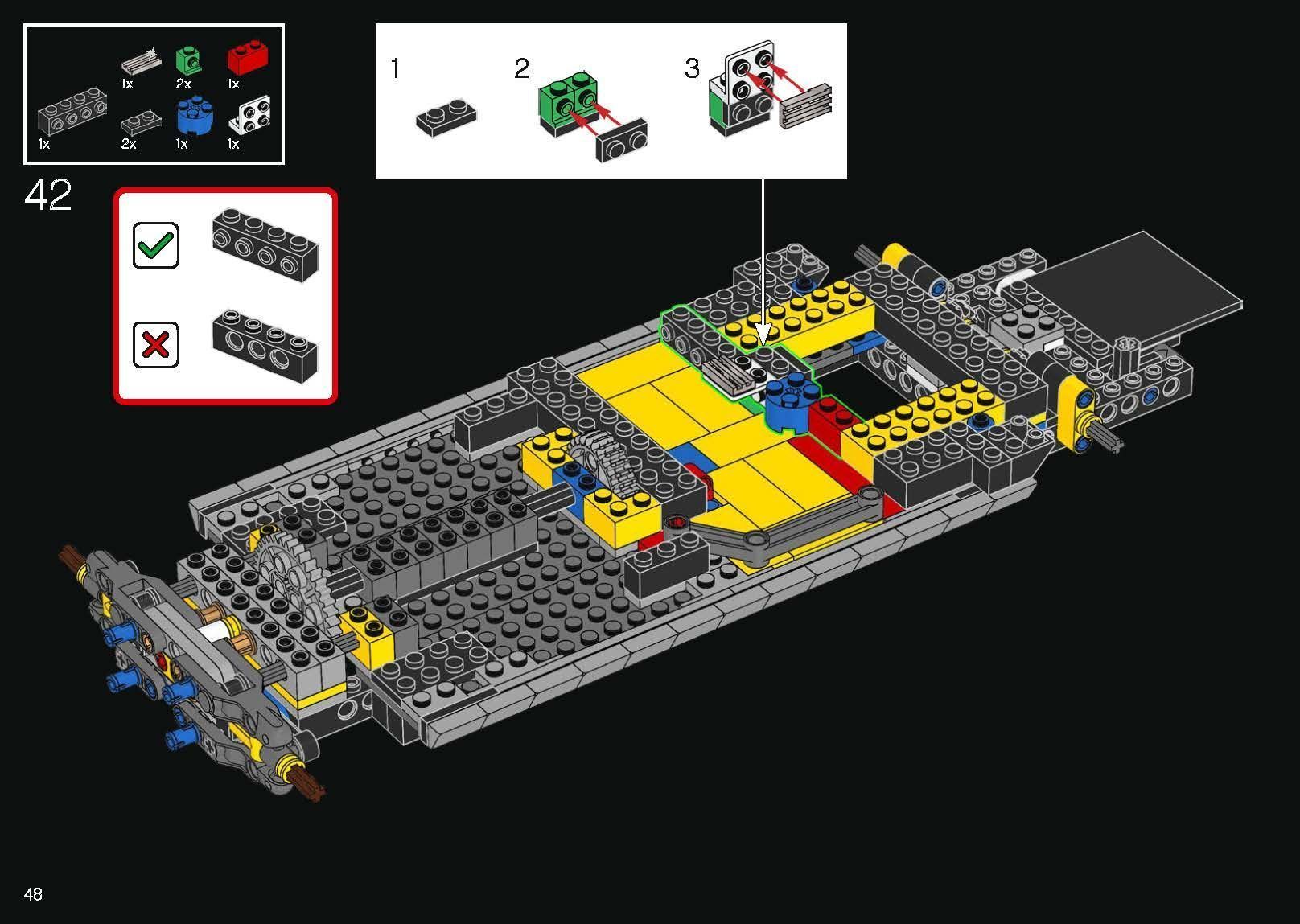 1x 2x 1x
1x 2x 1x 1x

42

1 2 3

48