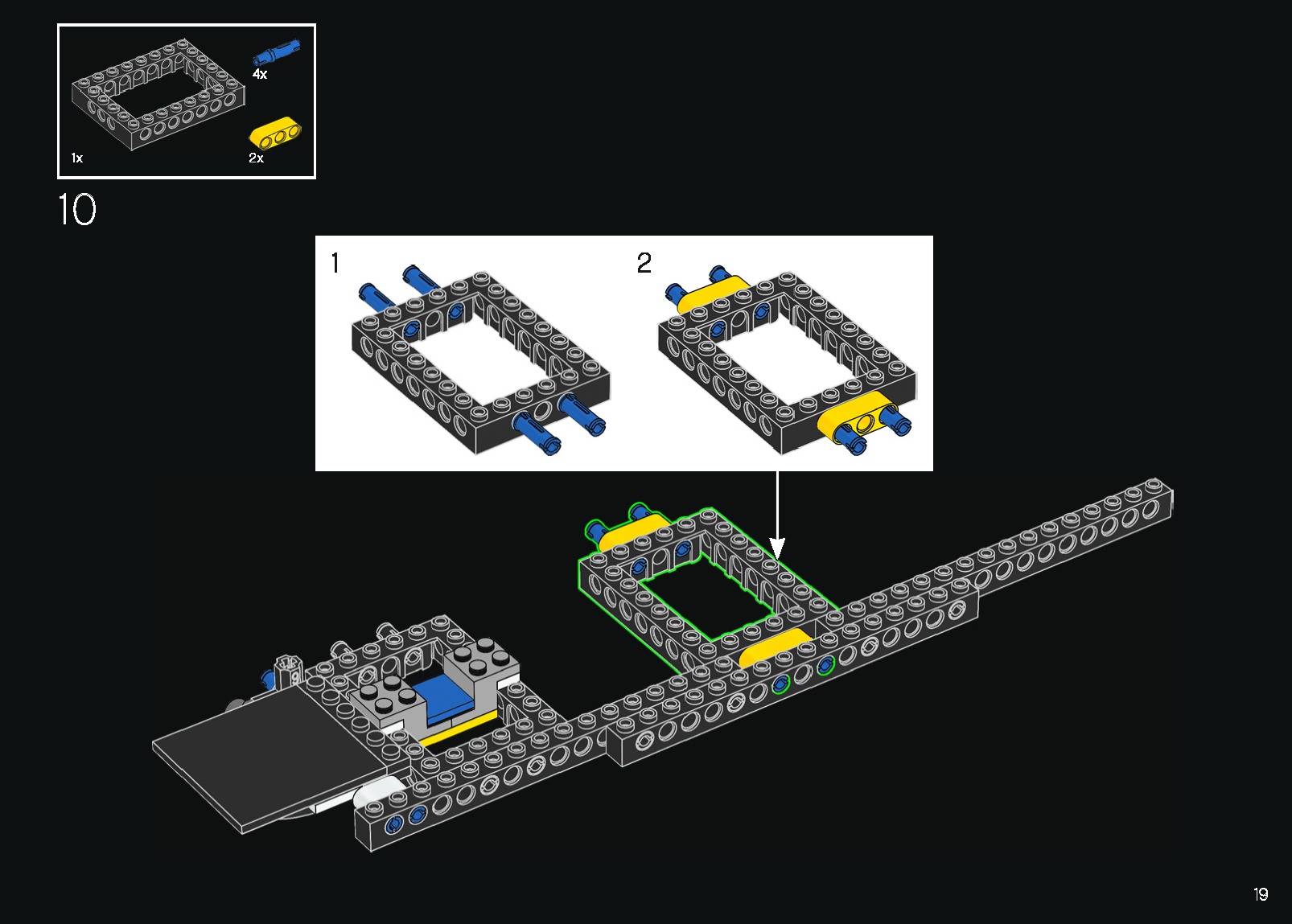 4x

1x

2x

10

1

2

19