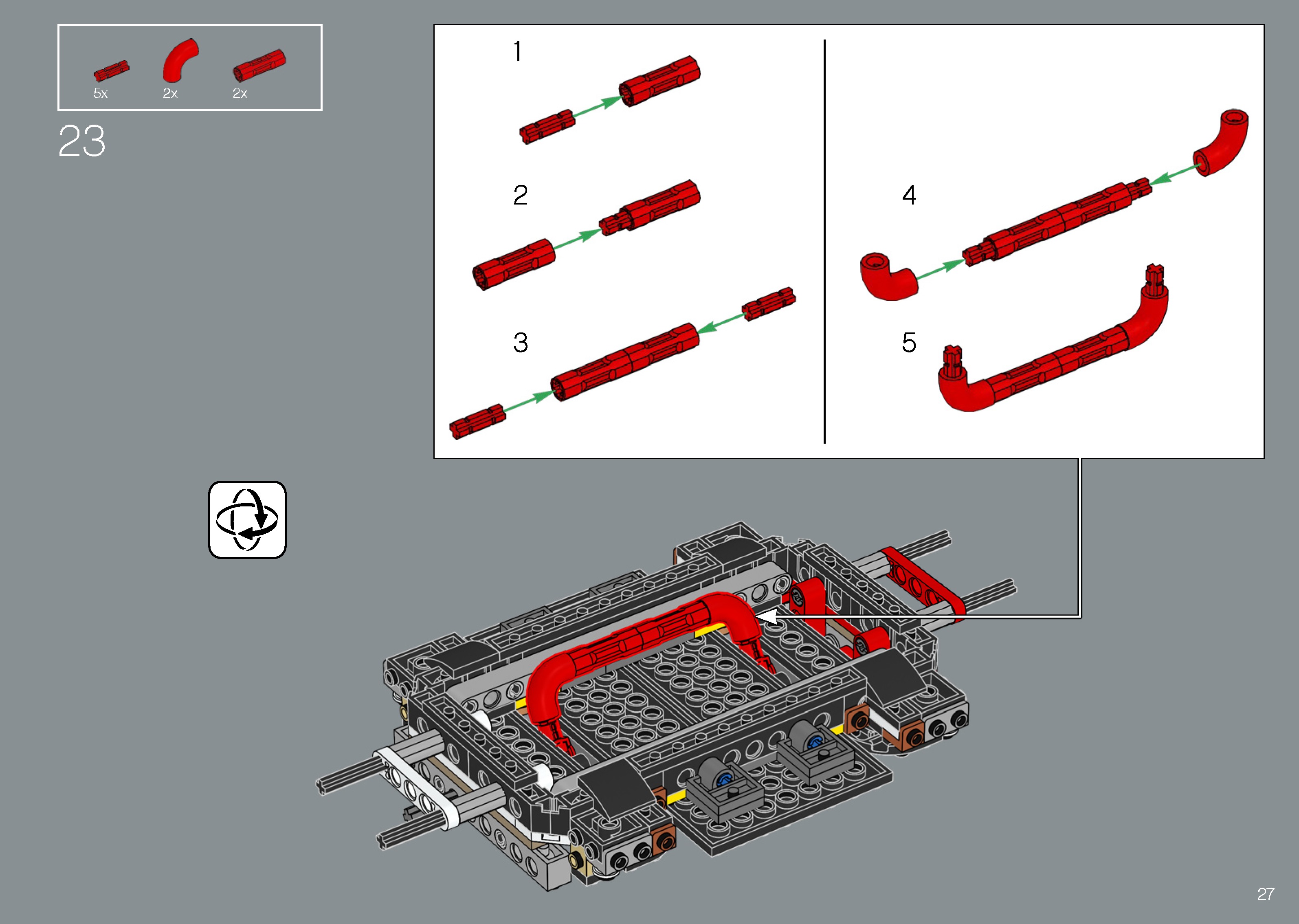 5x 2x 2x

23

1

2

3

4

5

27