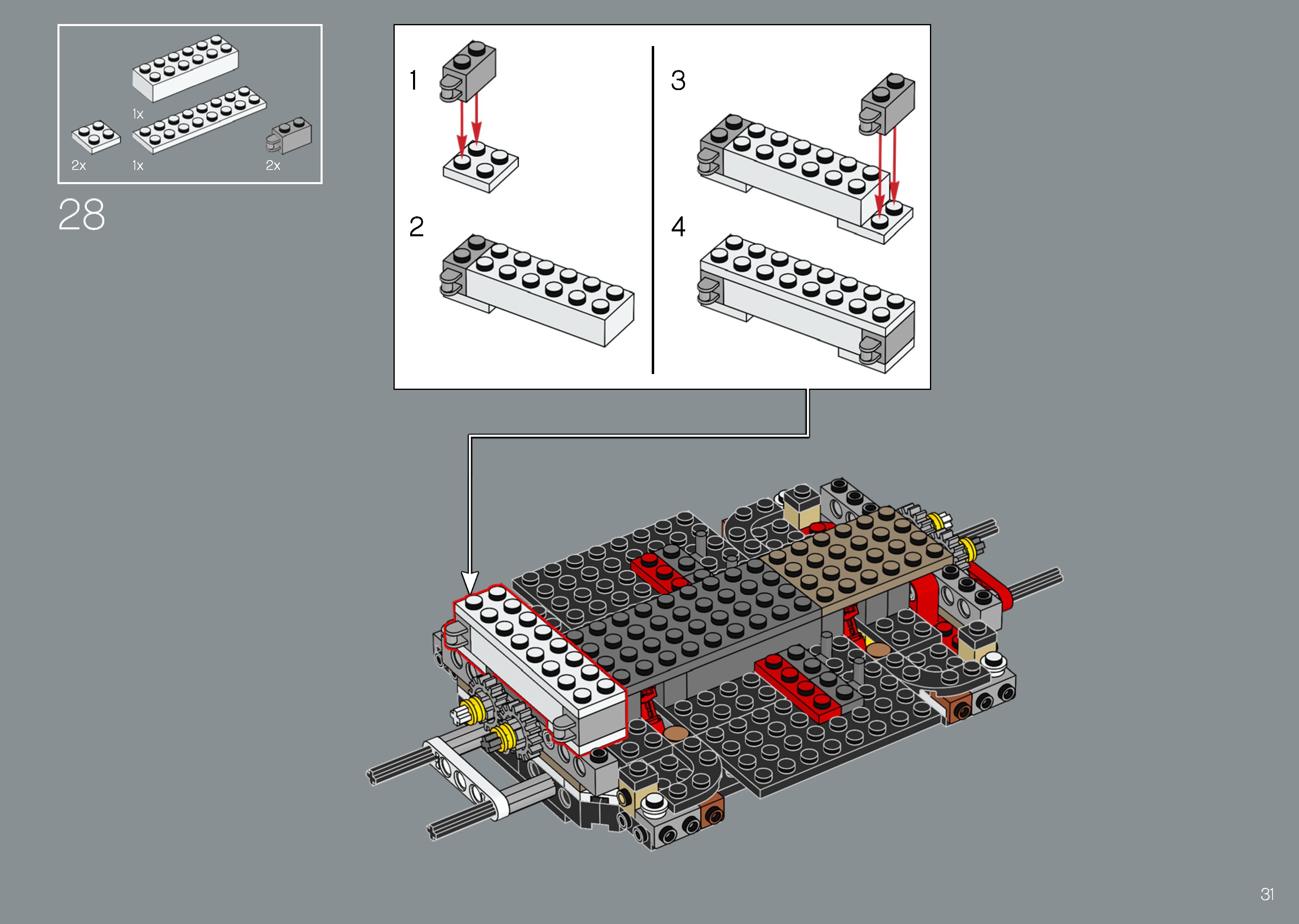 1x
2x
1x
2x
28
1
2
3
4
31