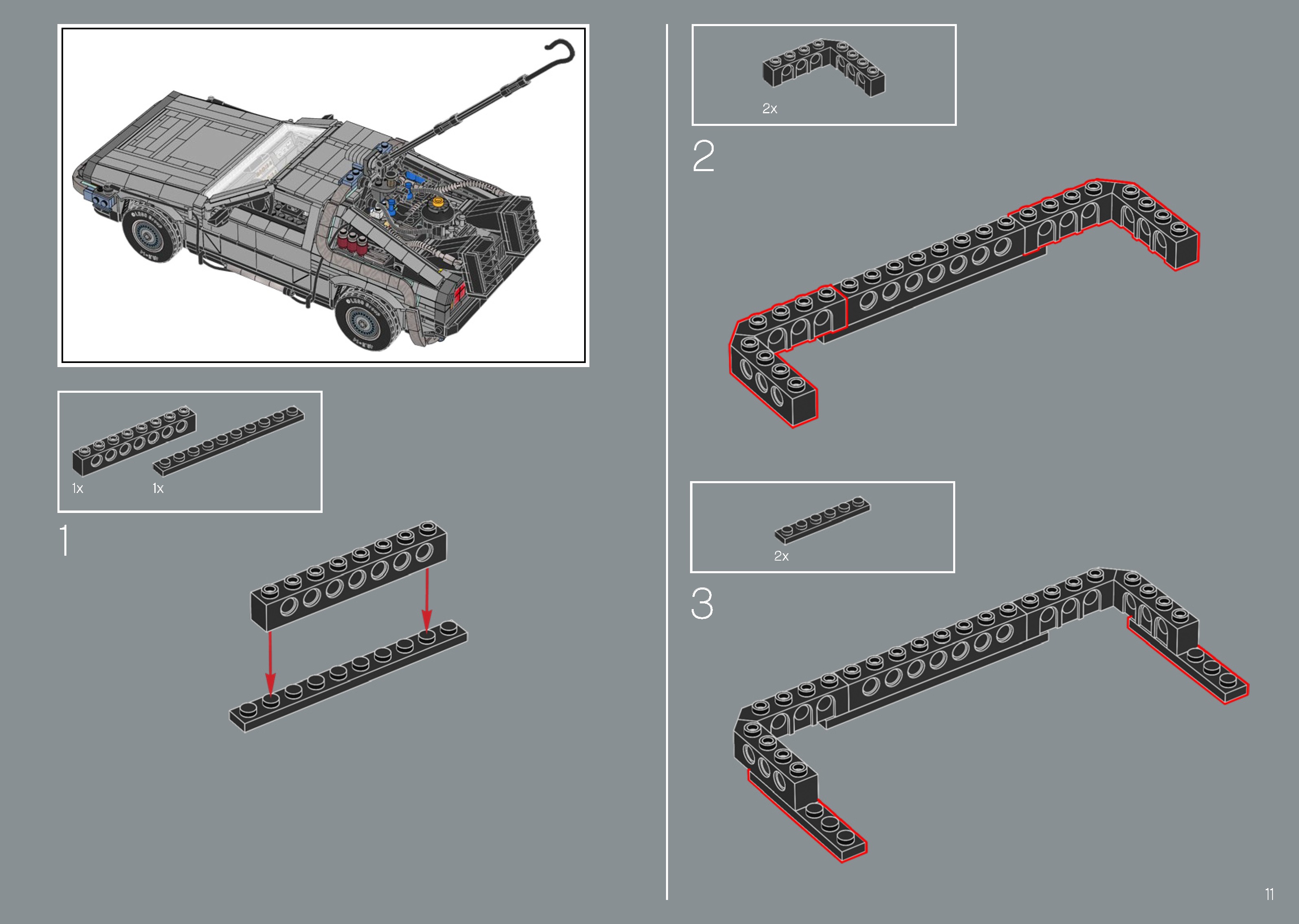 1x 1x

1

2x

2

2x

3

11