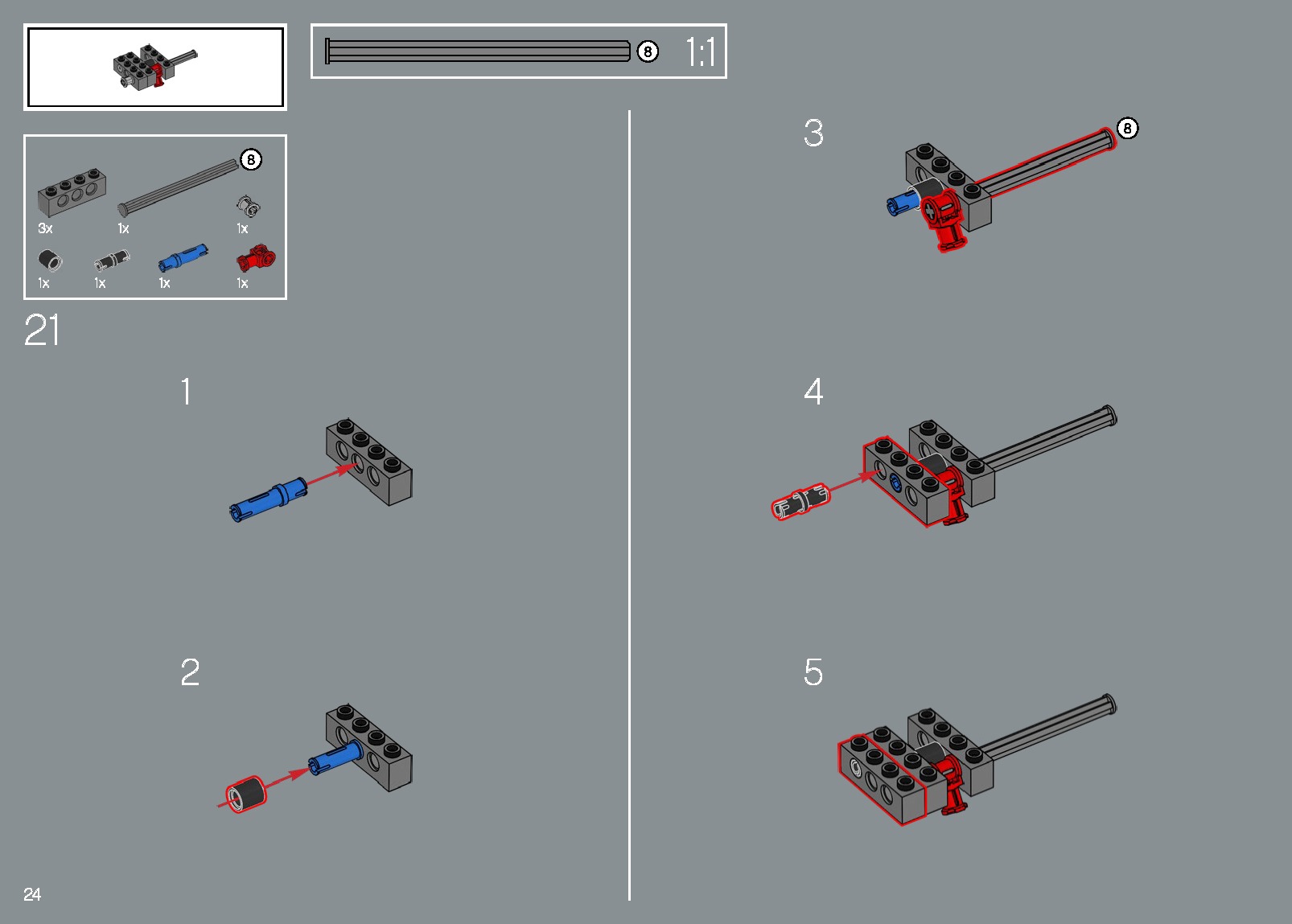 8 1:1

8
3x 1x 1x
1x 1x 1x 1x

21

1

2

3
8

4

5

24