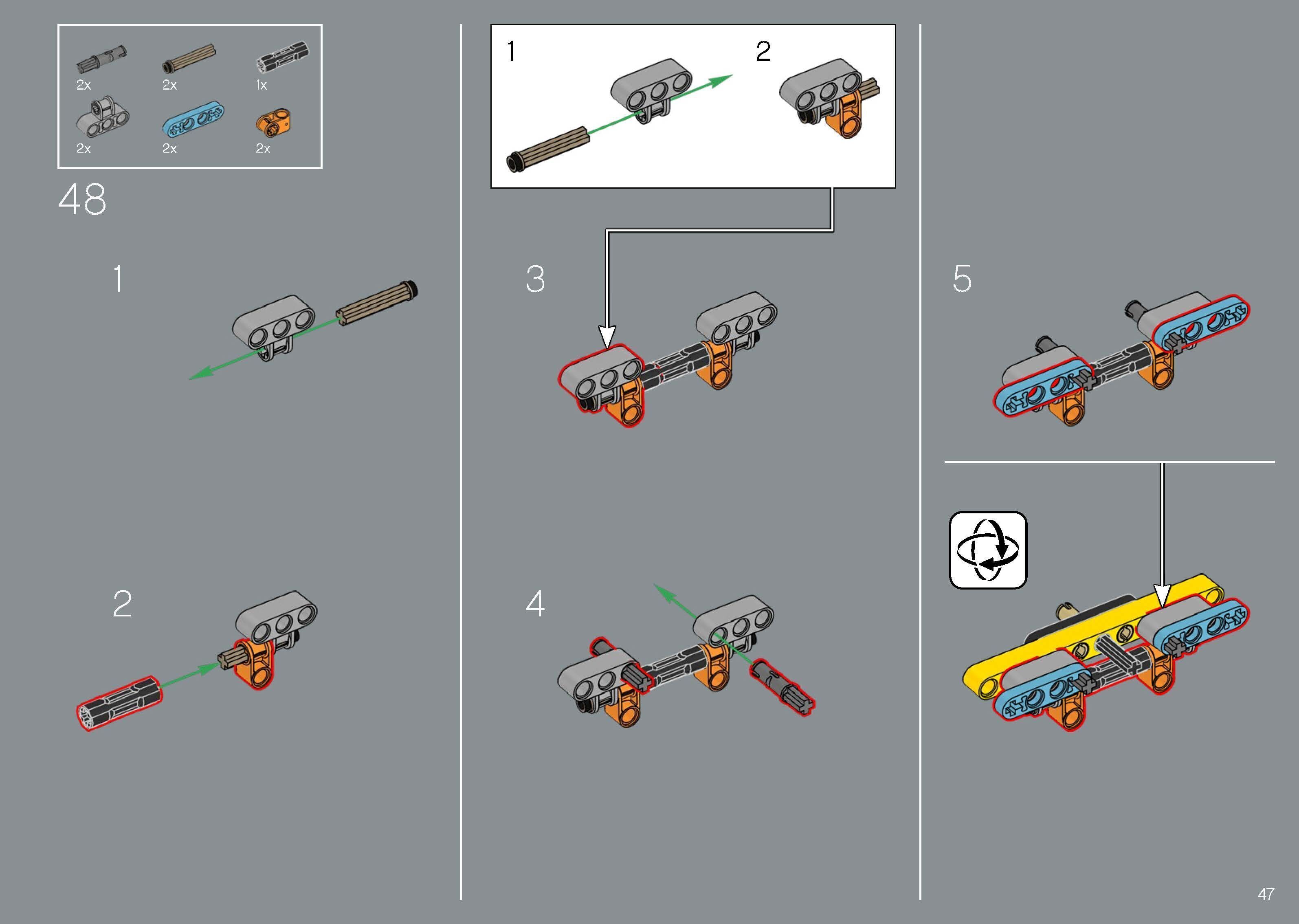 2x 2x 1x
2x 2x 2x

48

1

2

1 2

3

4

5

47