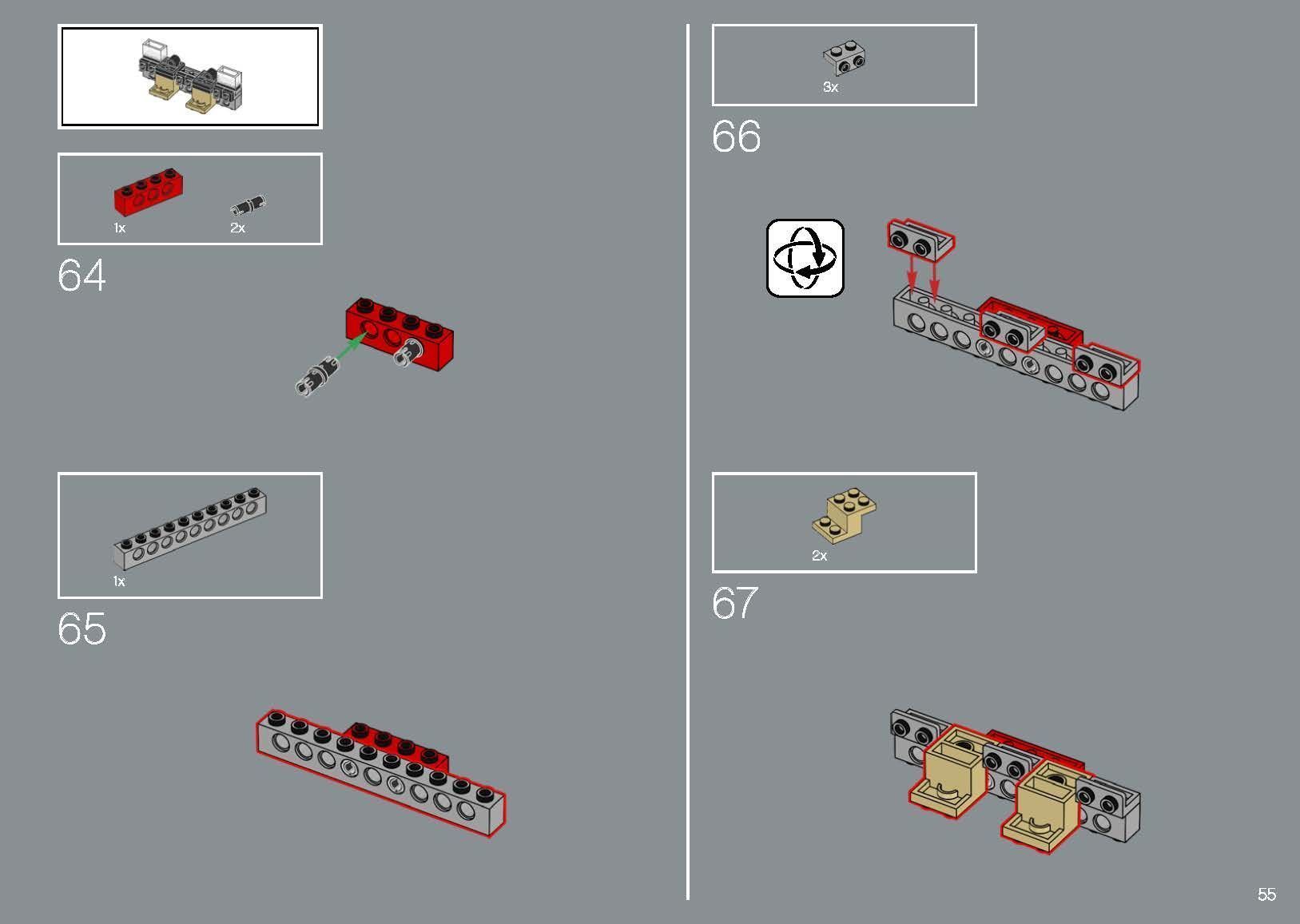 1x
2x

64

1x

65

3x

66

2x

67

55