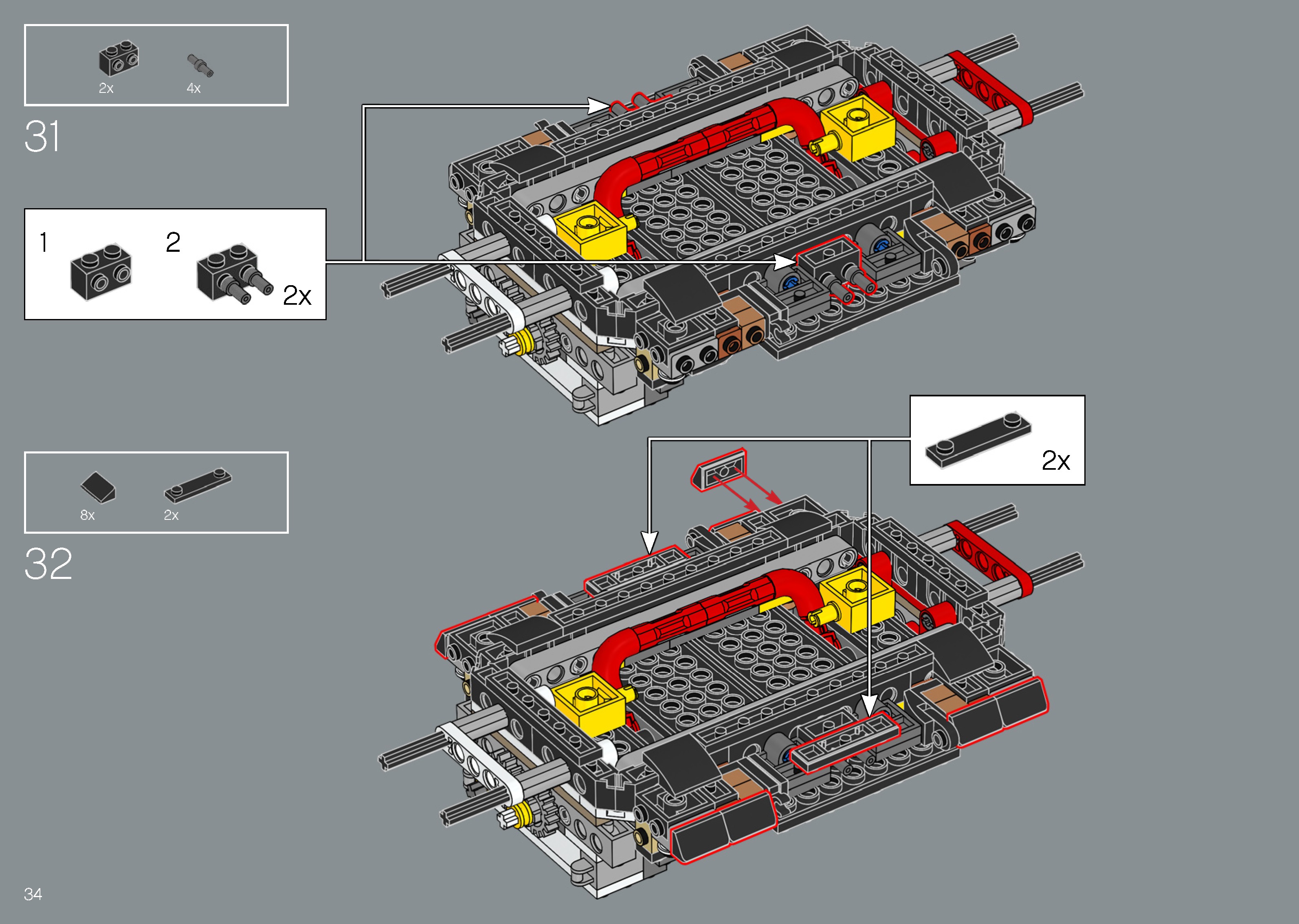 2x 4x

31

1 2 2x

2x

8x 2x

32

34