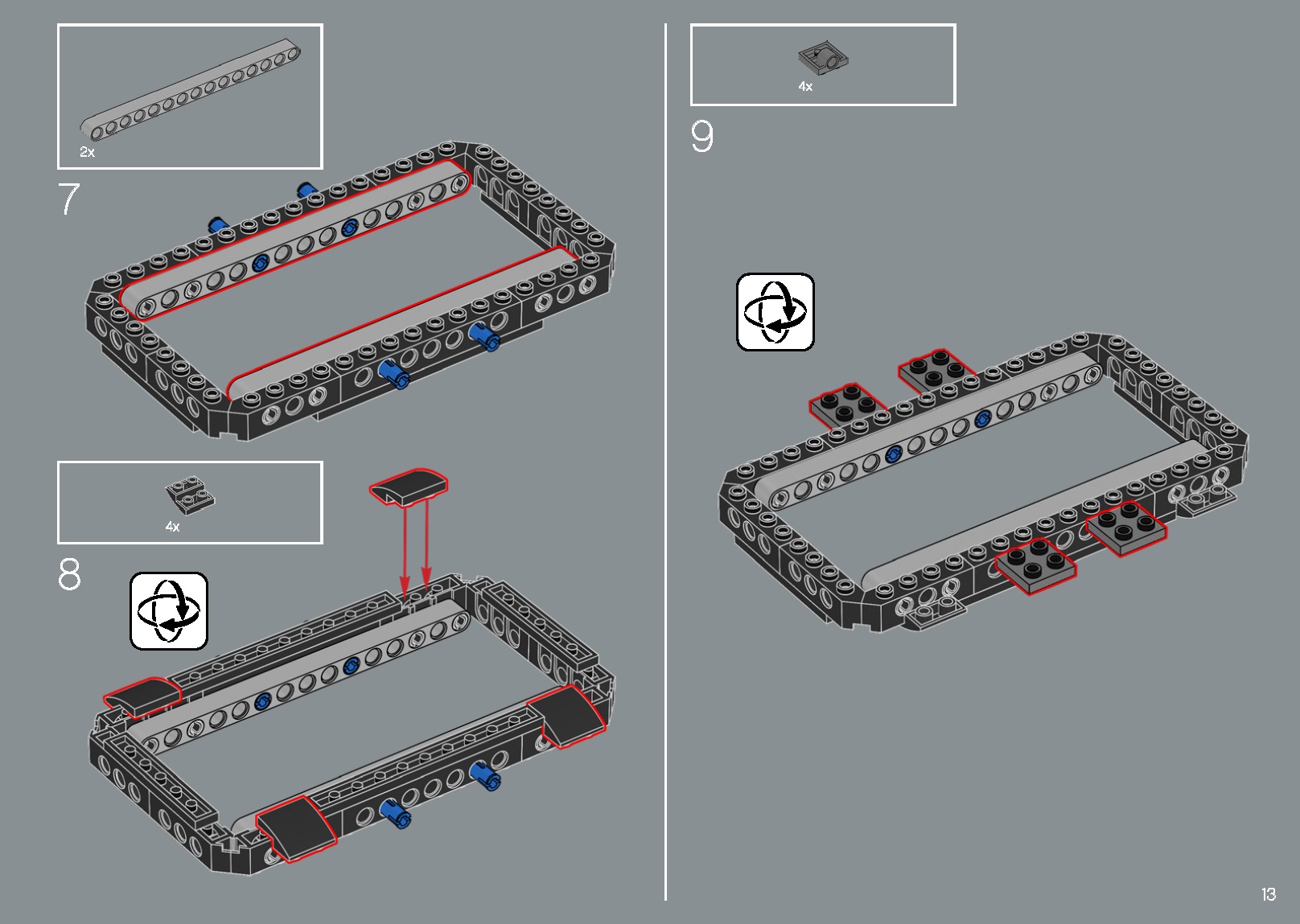 2x

7

4x

8

4x

9

13