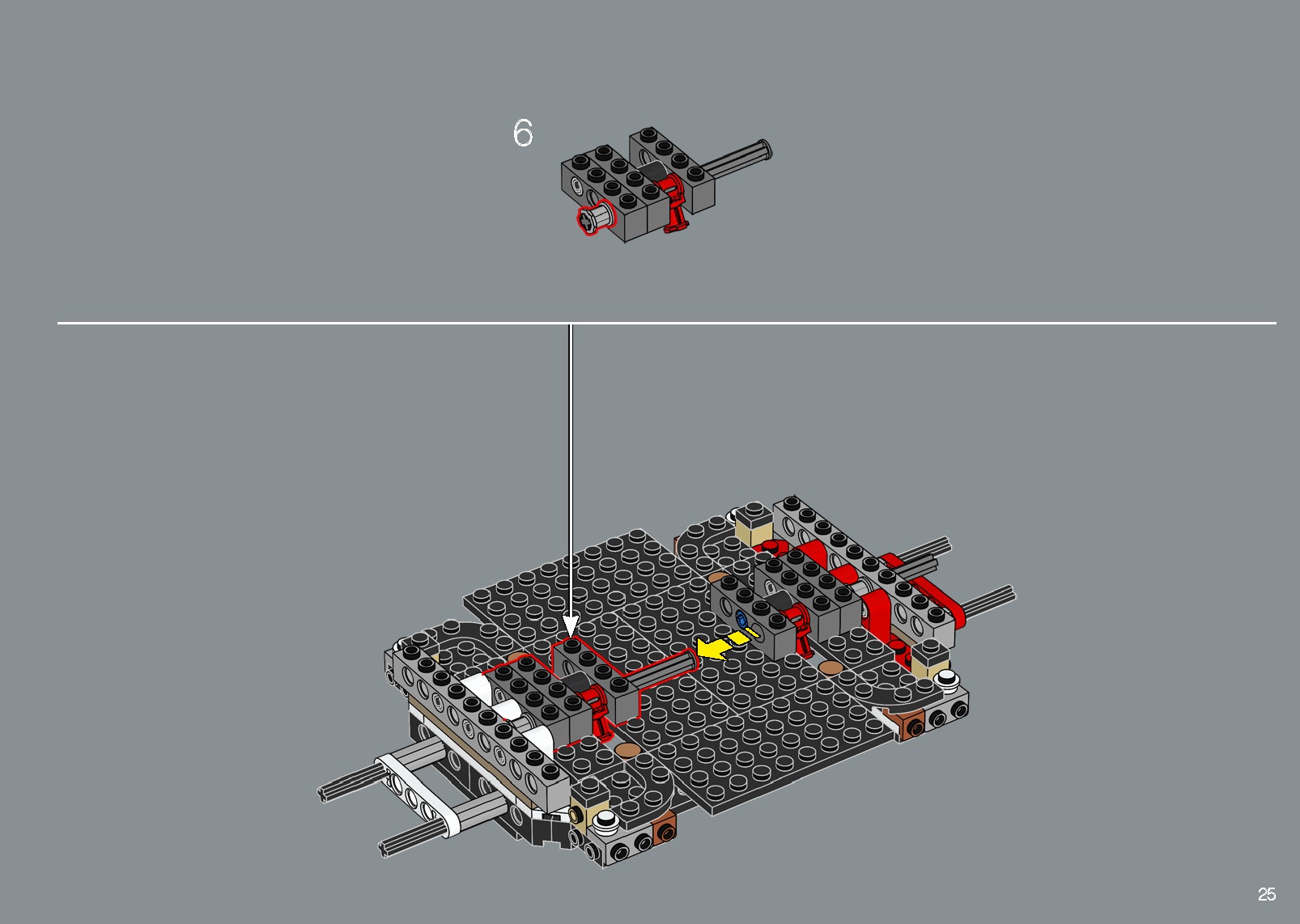 6

25