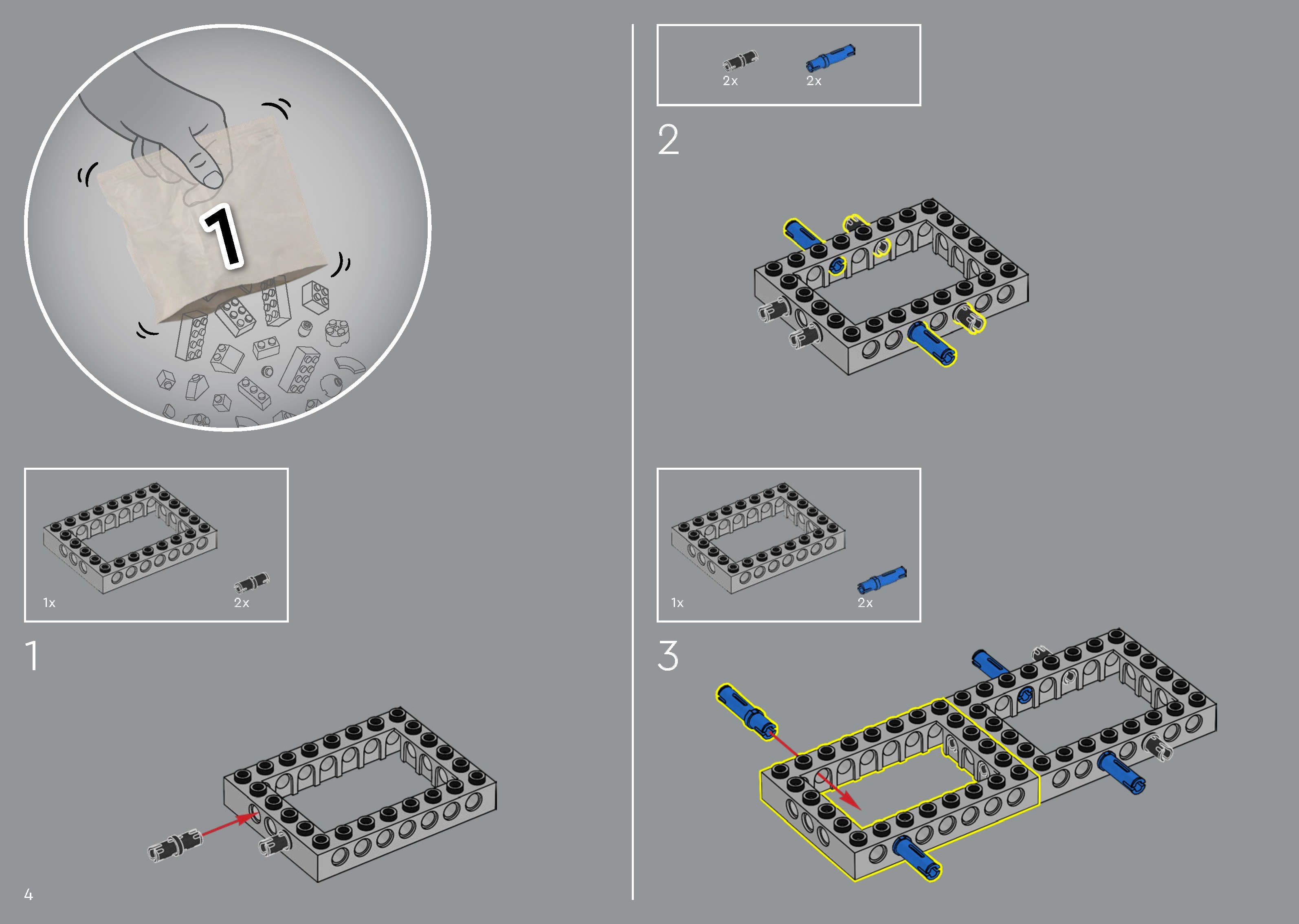 1

1x
2x

1

4

2x
2x

2

1x
2x

3