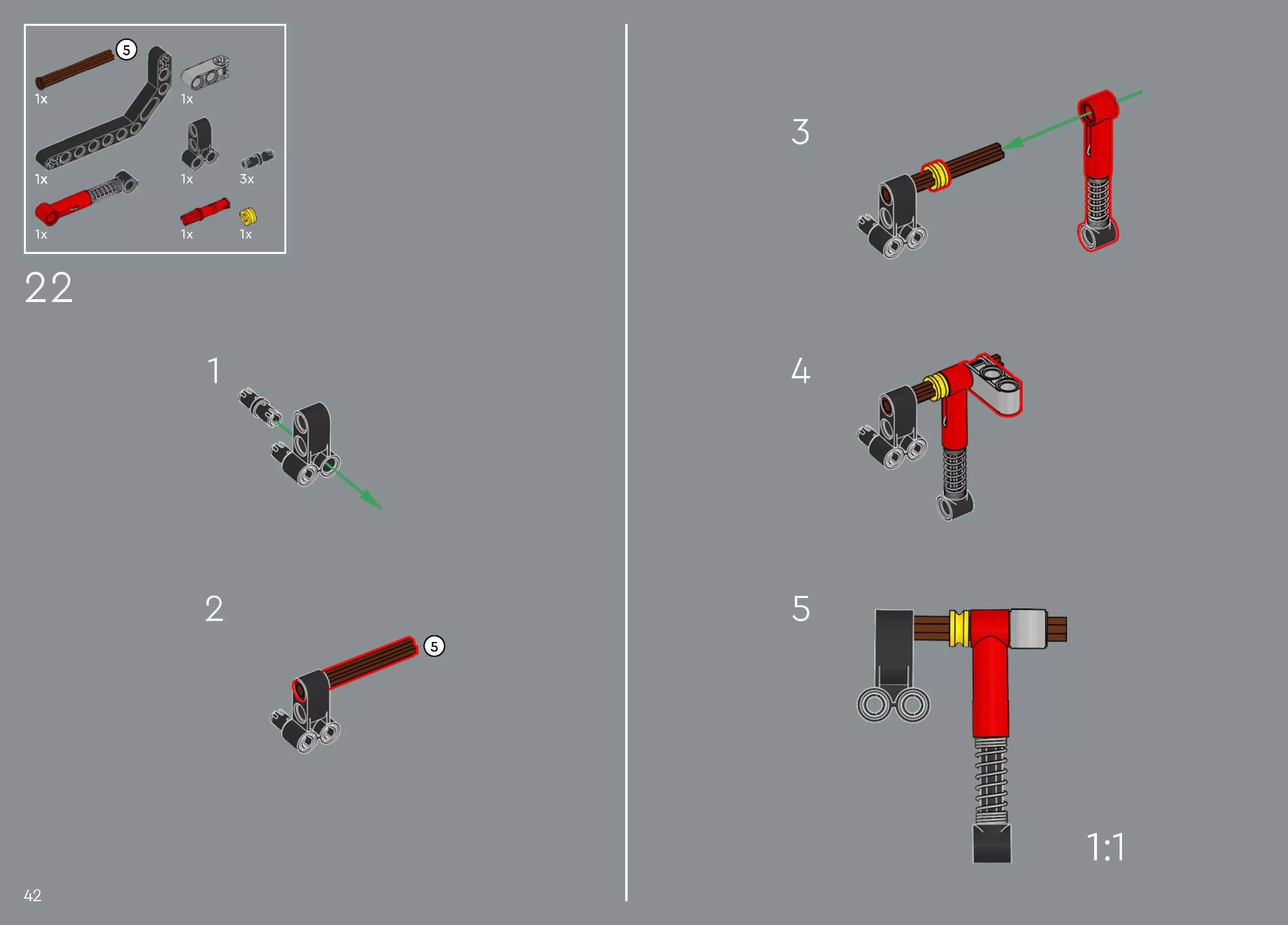 5
1x
1x
1x
1x
3x
1x
1x
1x

22

1

2

5

3

4

5

1:1

42