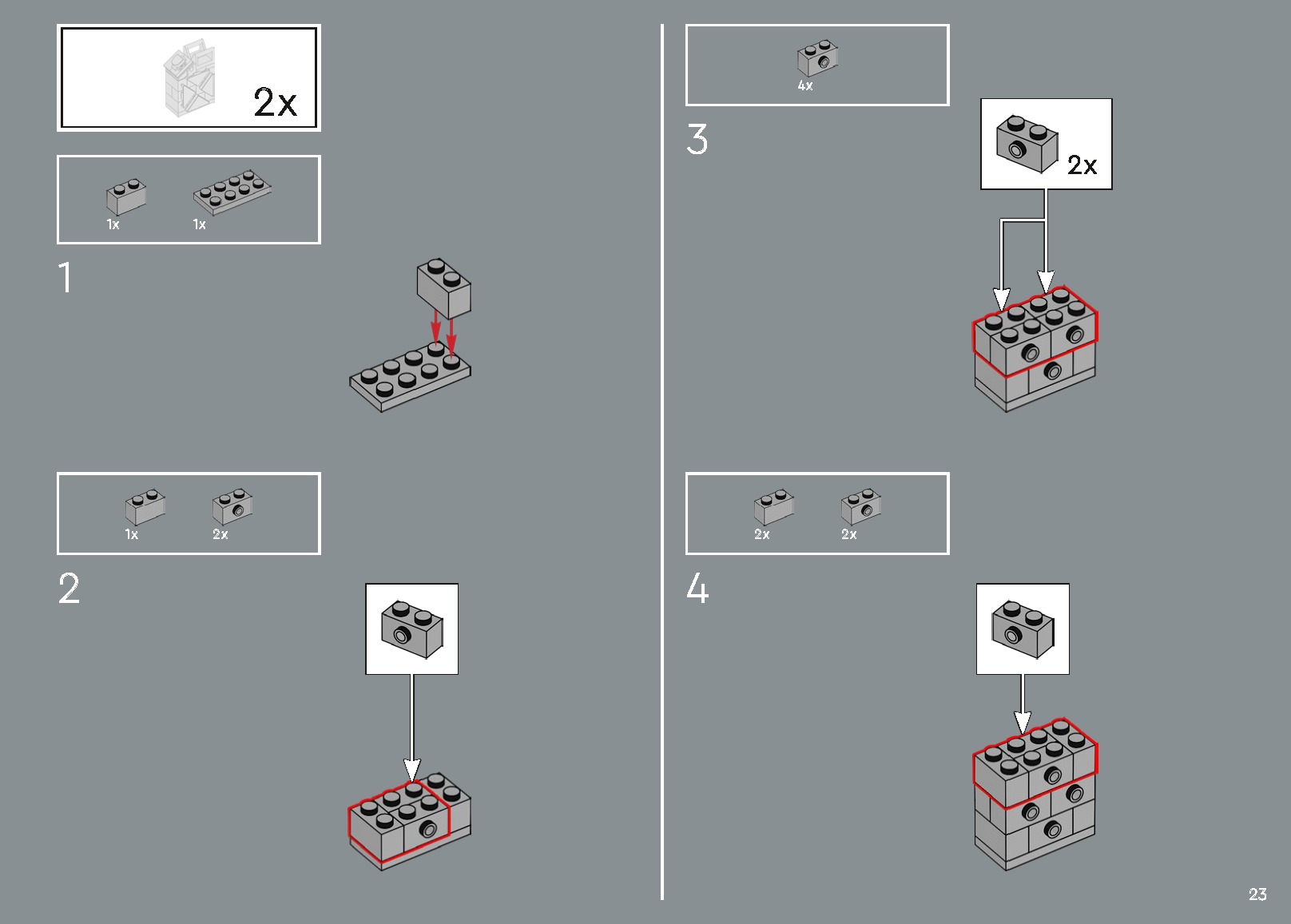 2x

1x 1x

1

1x 2x

2

4x

3

2x

2x 2x

4

23