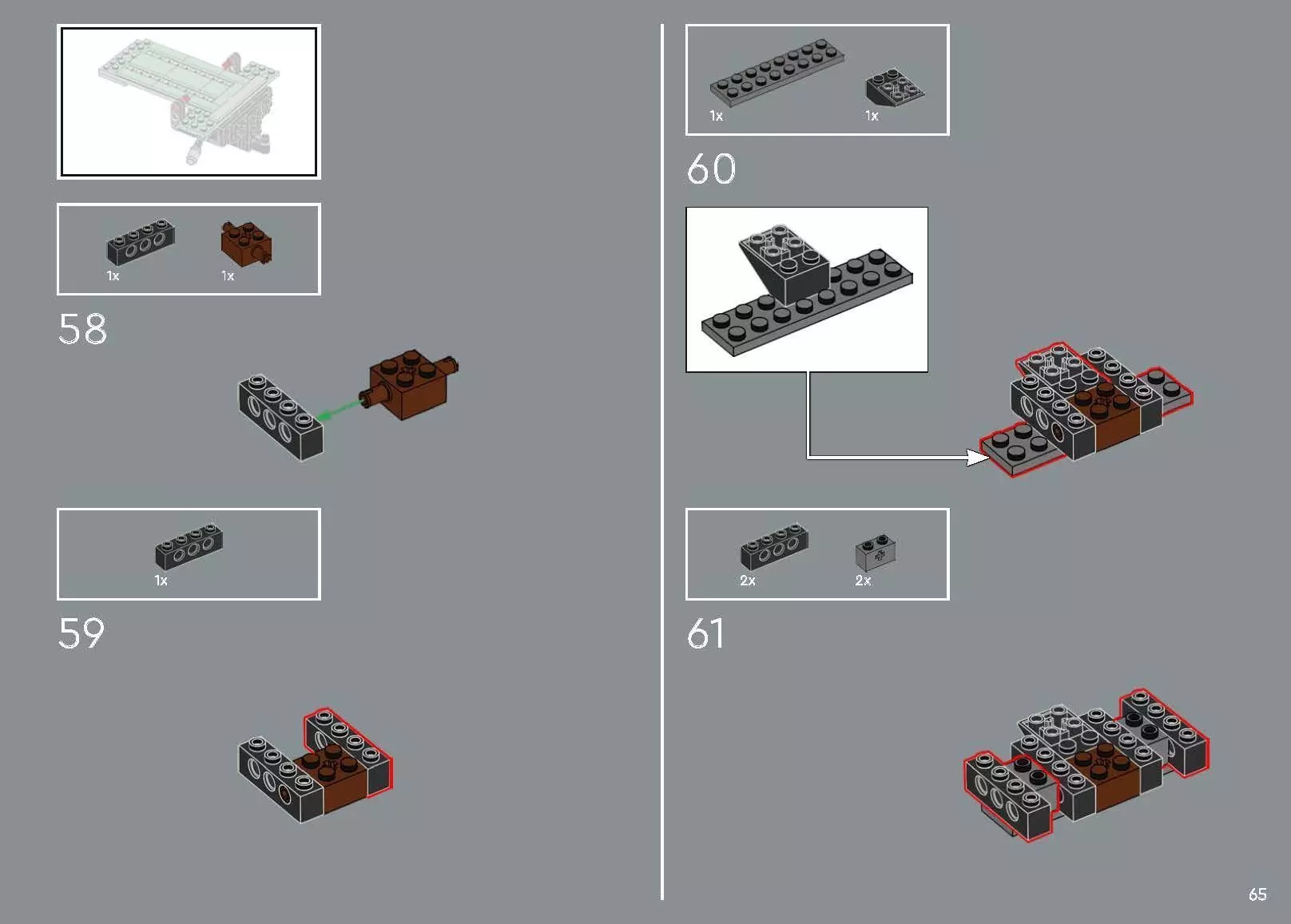 1x

1x

58

1x

59

1x

1x

60

2x

2x

61

65