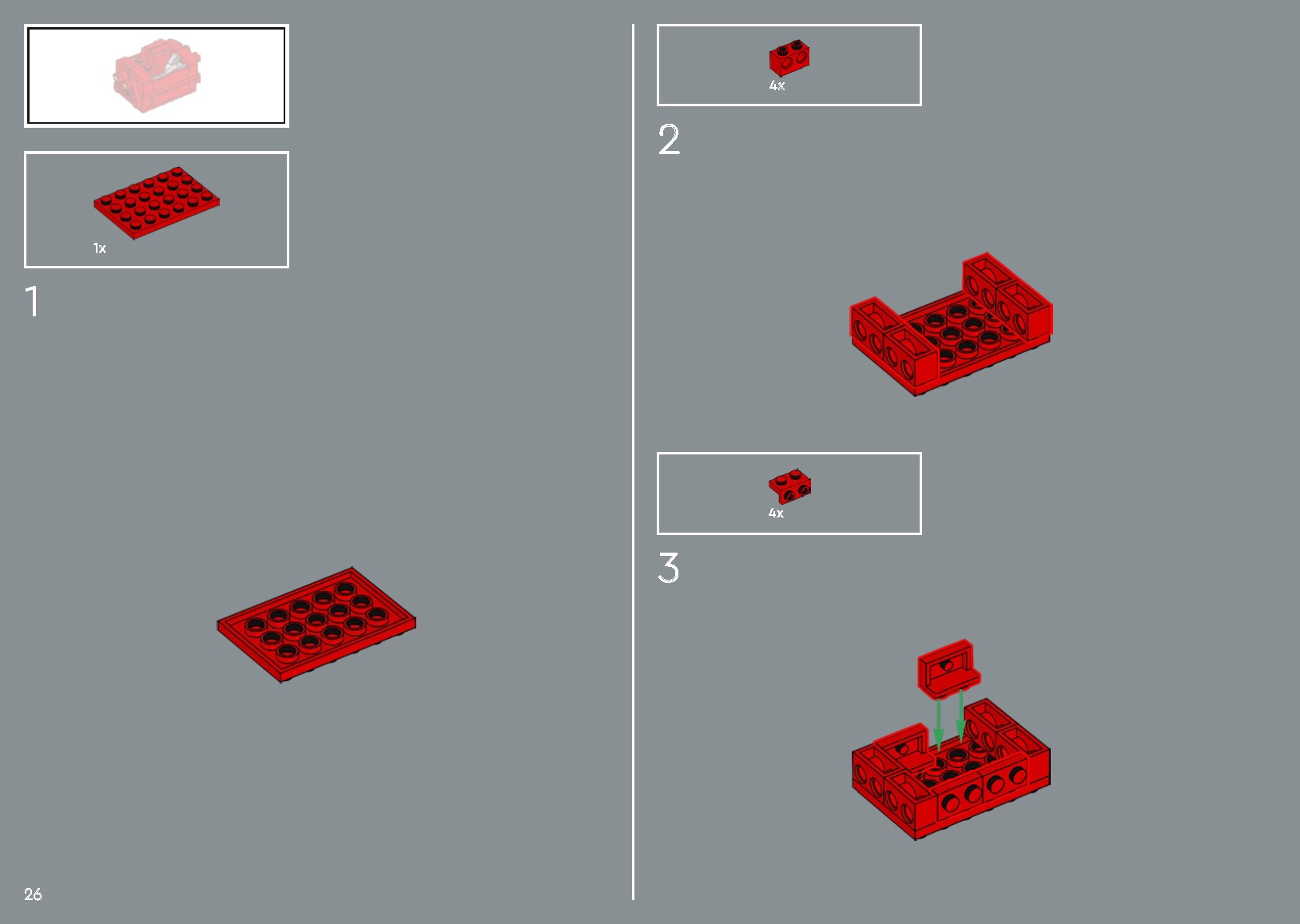 1x

1

26

4x

2

4x

3