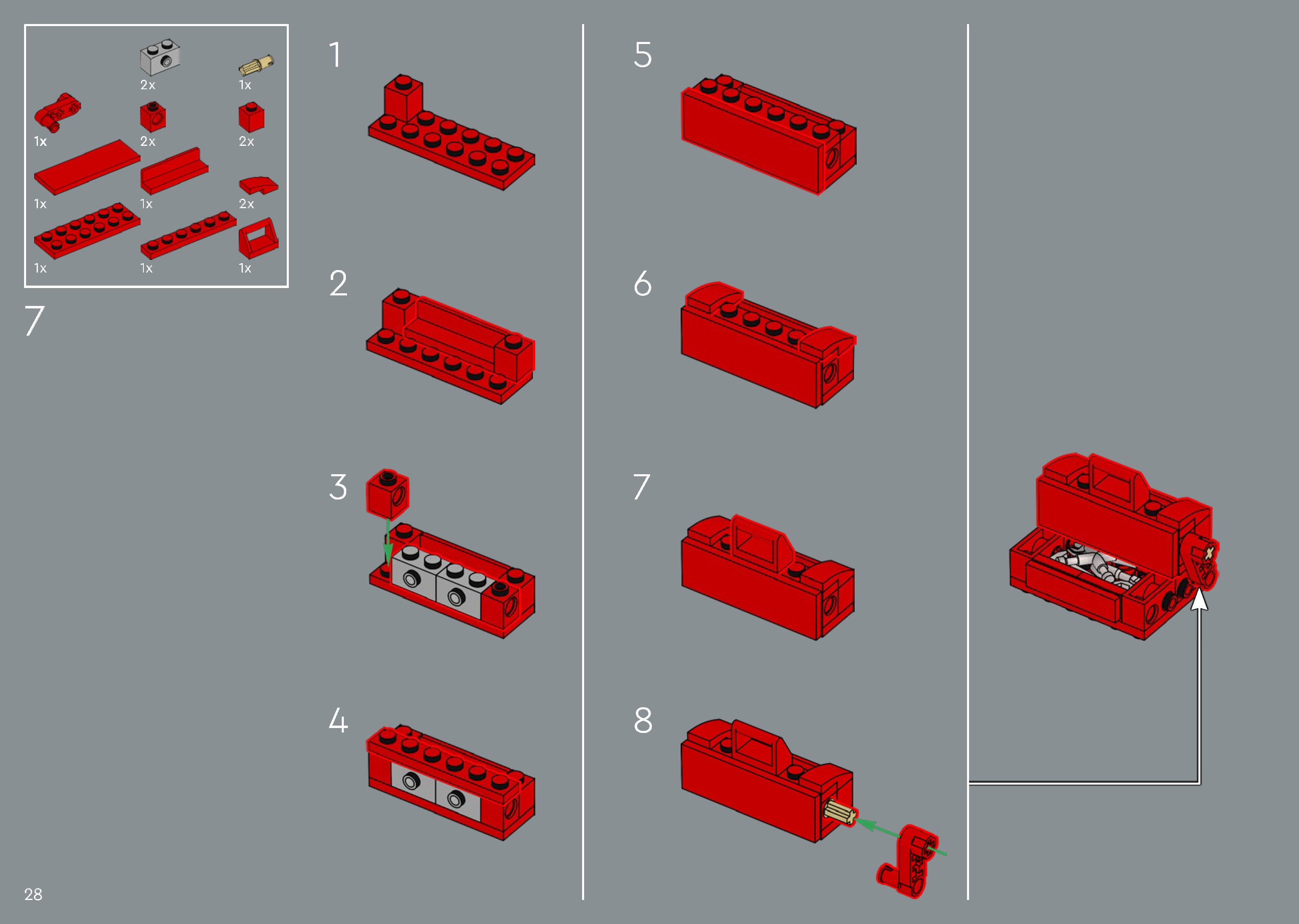 2x
1x
1x
2x
2x
1x
1x
2x
1x
1x
1x

7

1

2

3

4

5

6

7

8

28