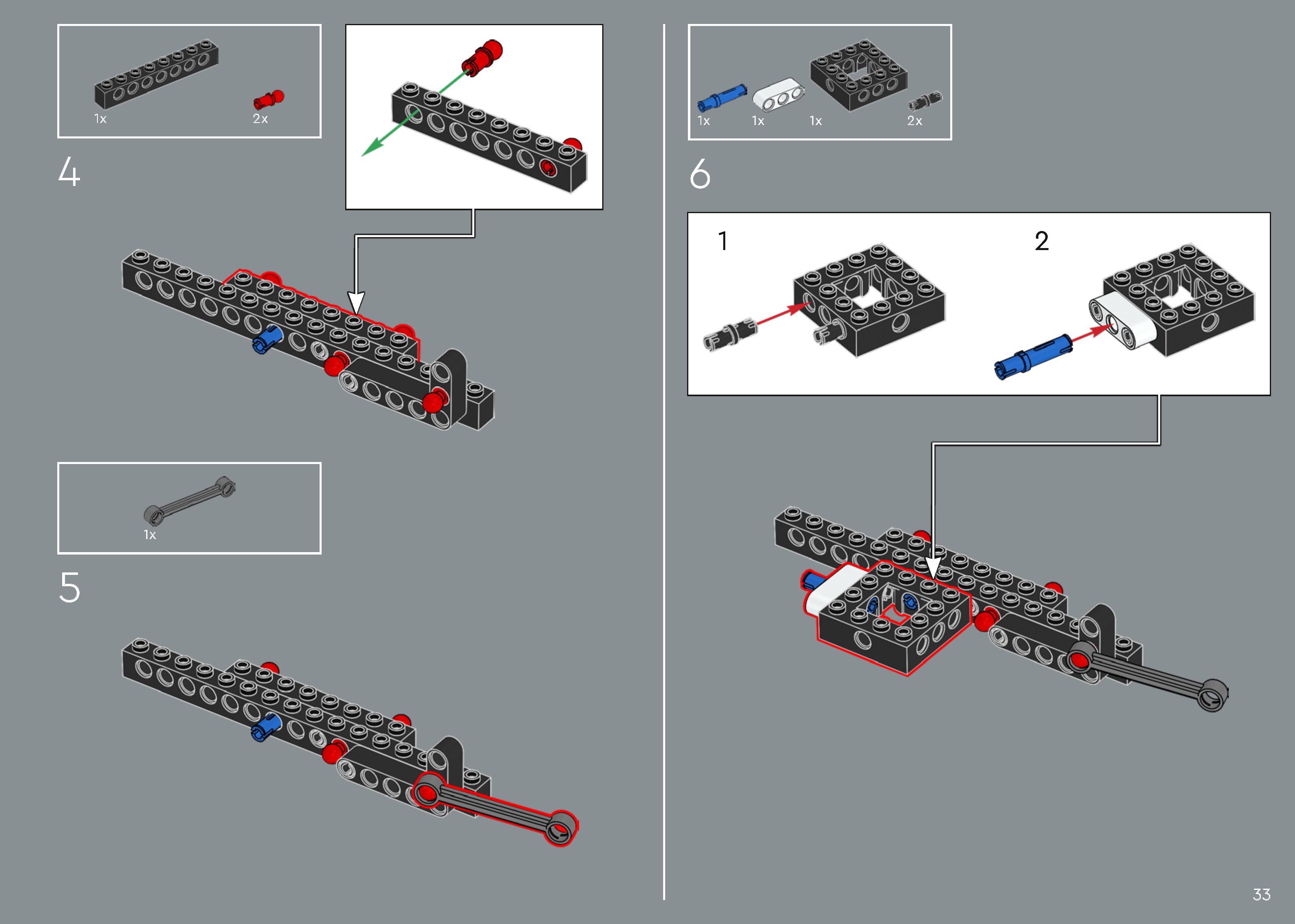 1x 2x

4

1x

5

1x 1x 1x 2x

6

1

2

33