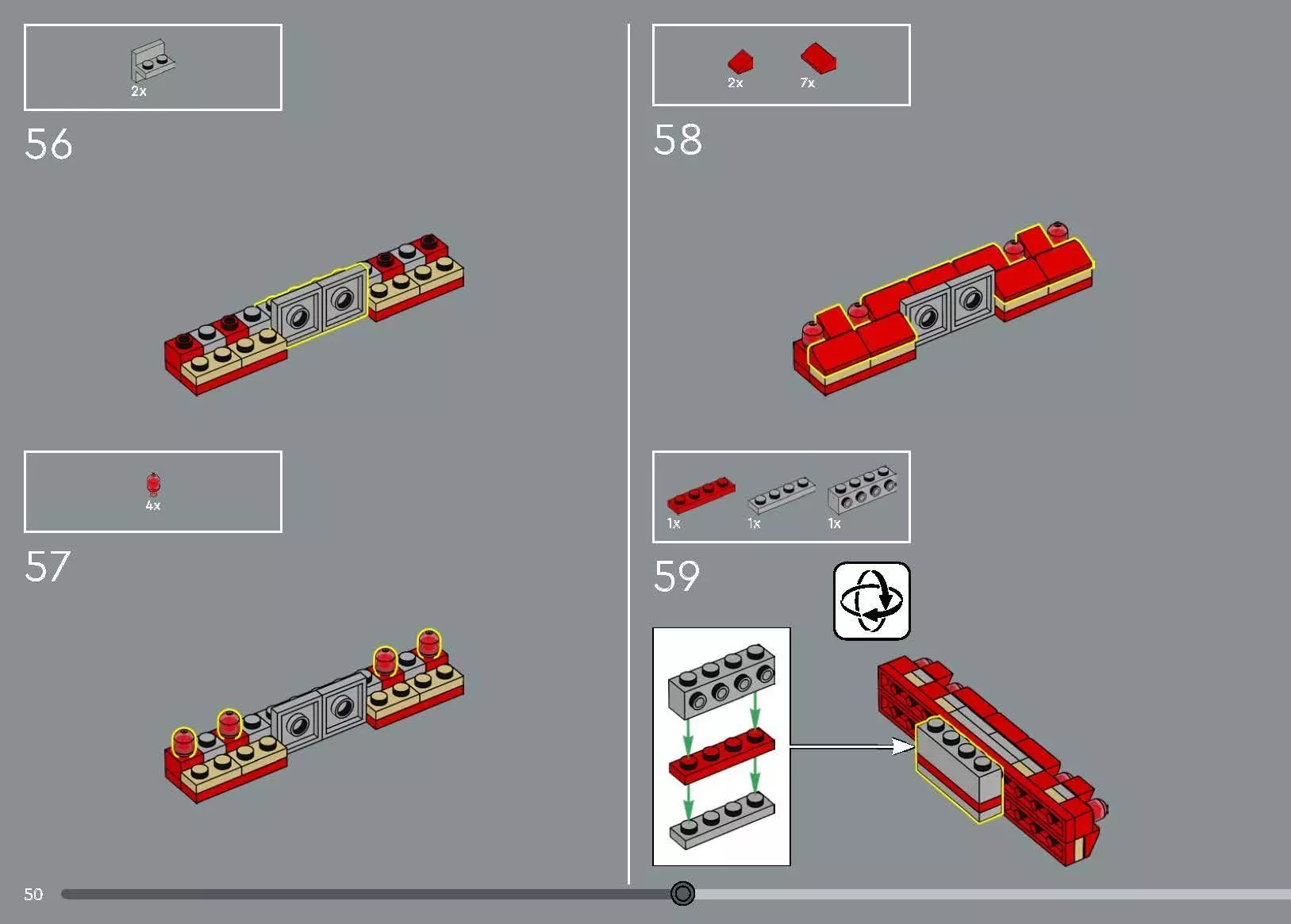 2x

56

4x

57

2x
7x

58

1x
1x
1x

59

50