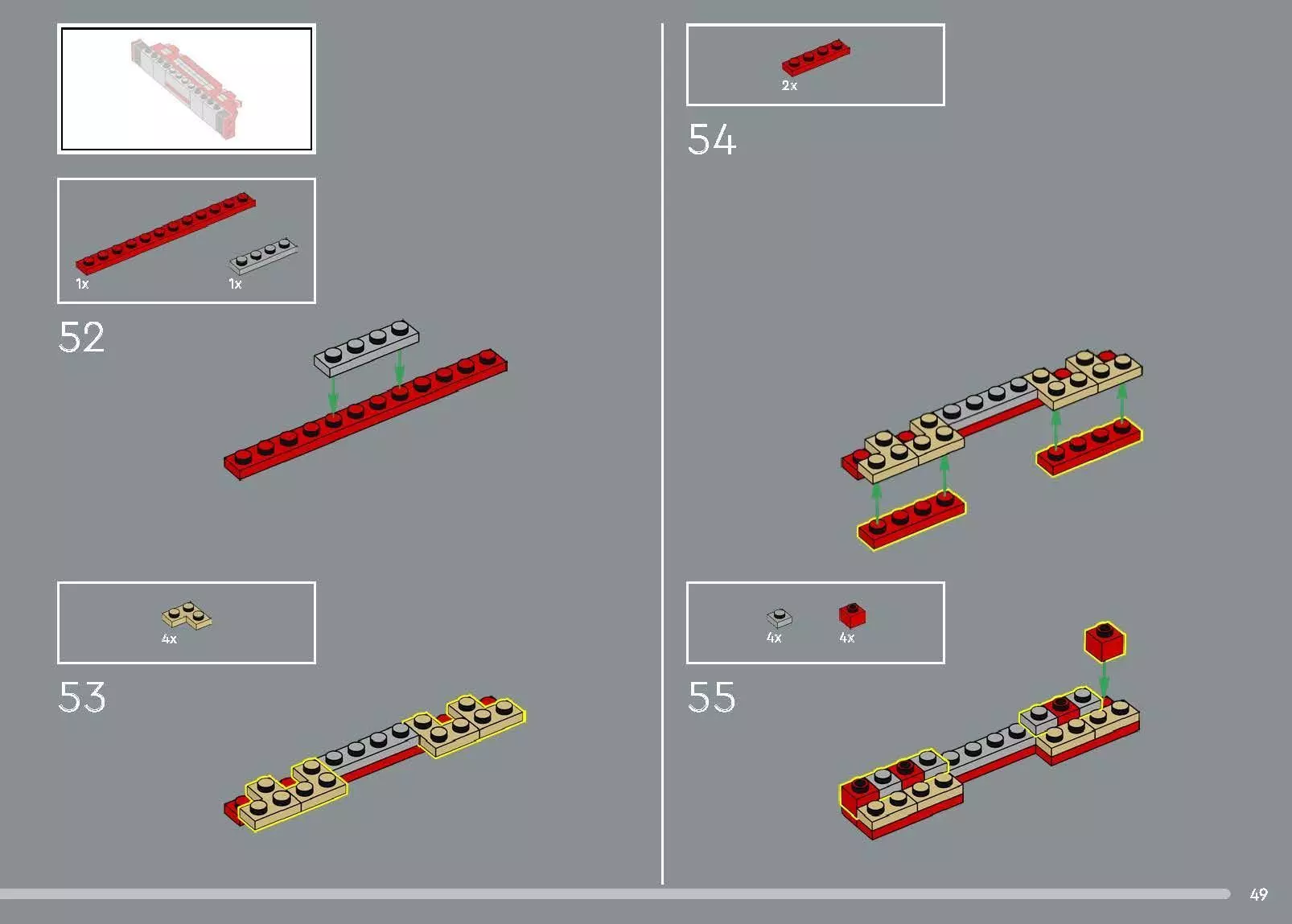 1x 1x

52

4x

53

2x

54

4x 4x

55

49