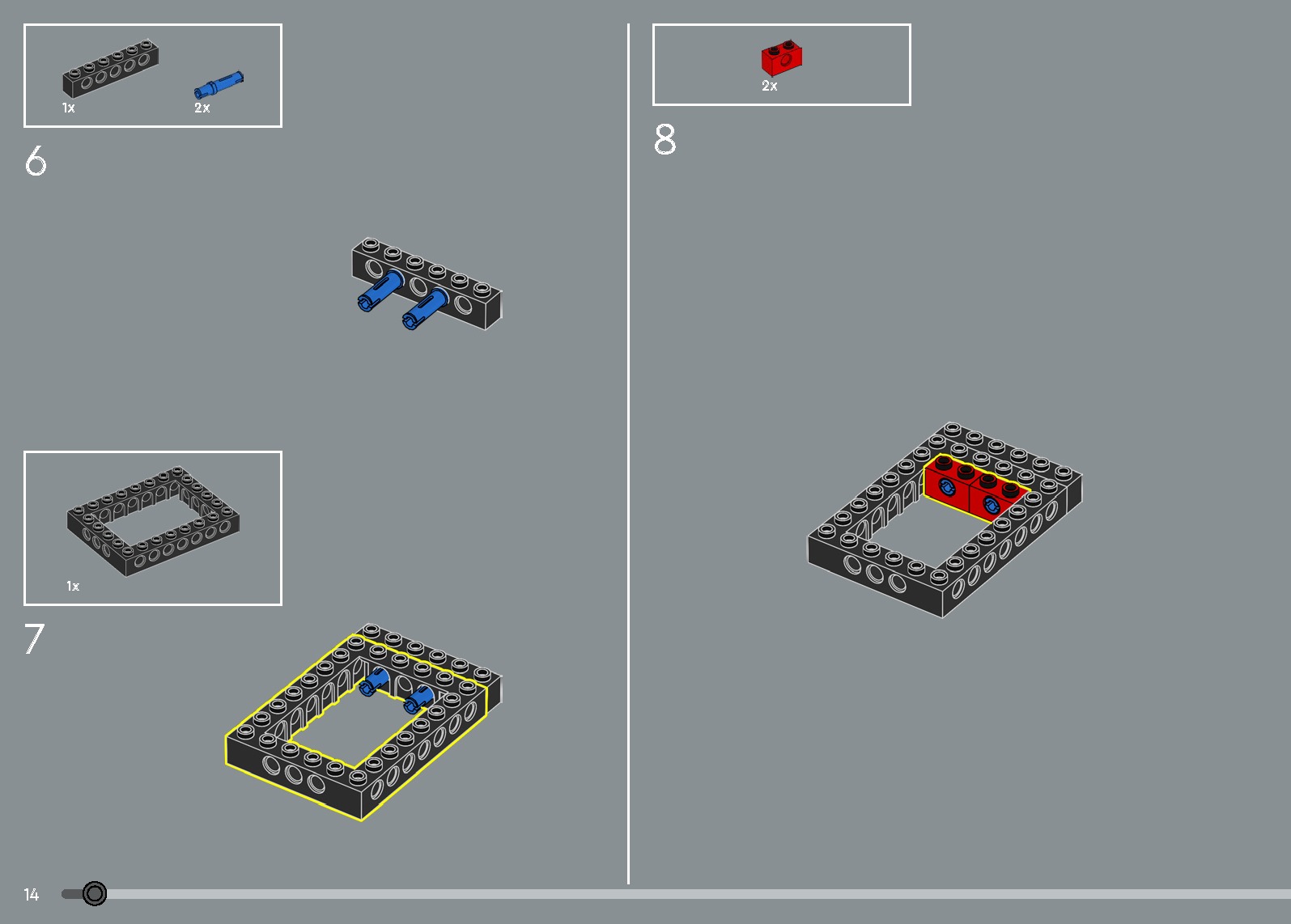 1x

2x

6

1x

7

2x

8

14