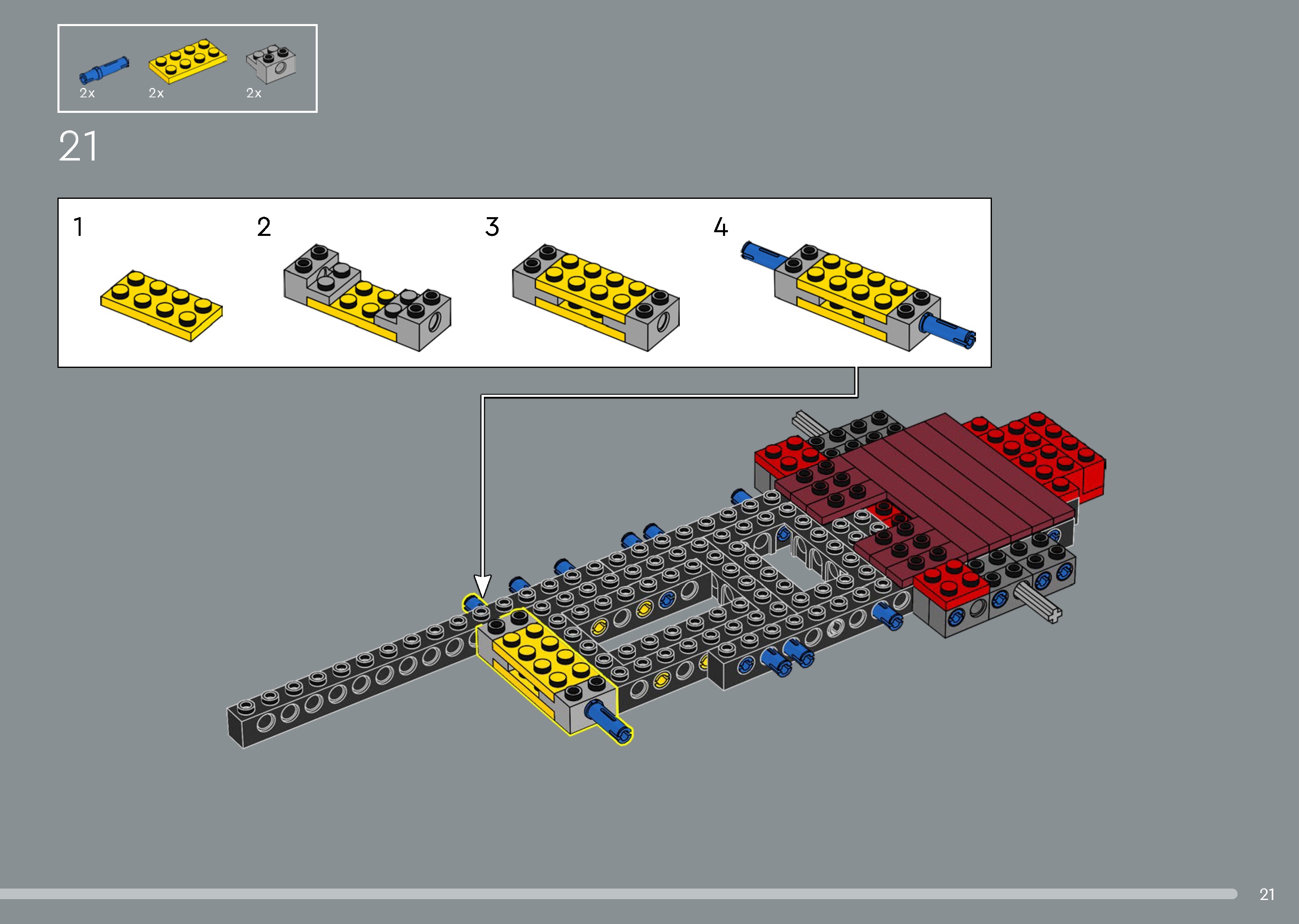 2x 2x 2x

21

1 2 3 4

21