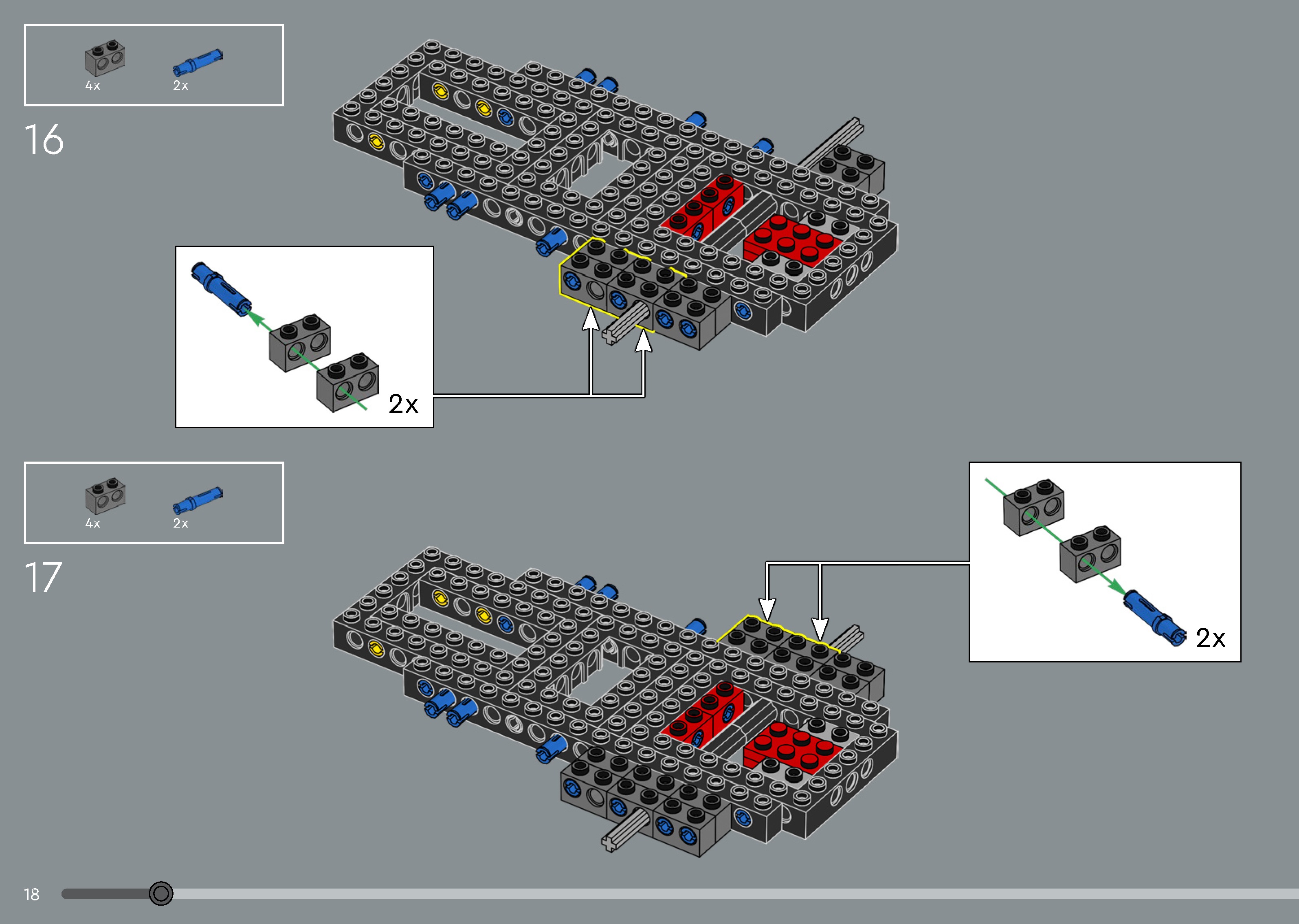 4x 2x

16

2x

4x 2x

17

2x

18