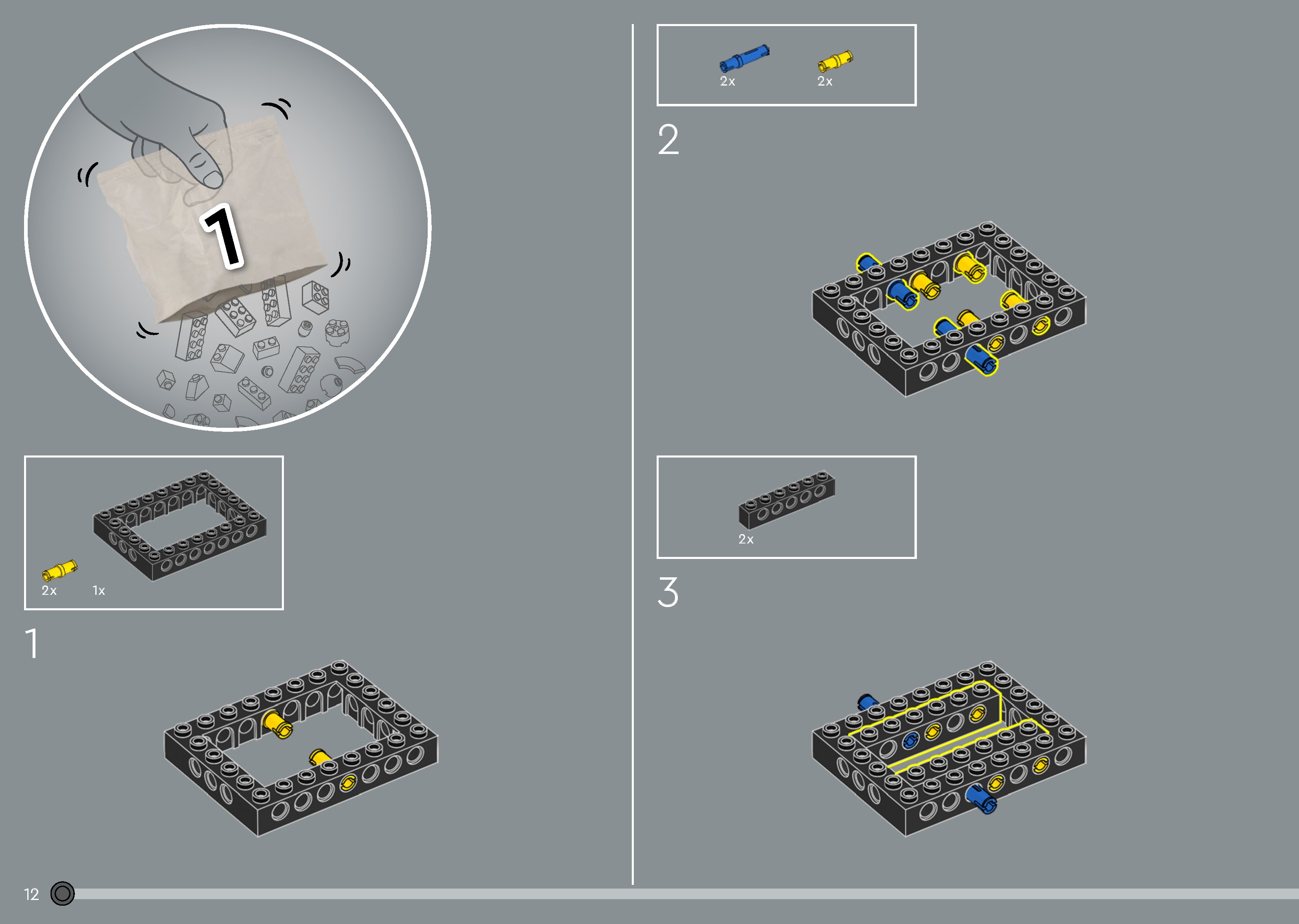 1

2x 1x

1

2x 2x

2

2x

3

12