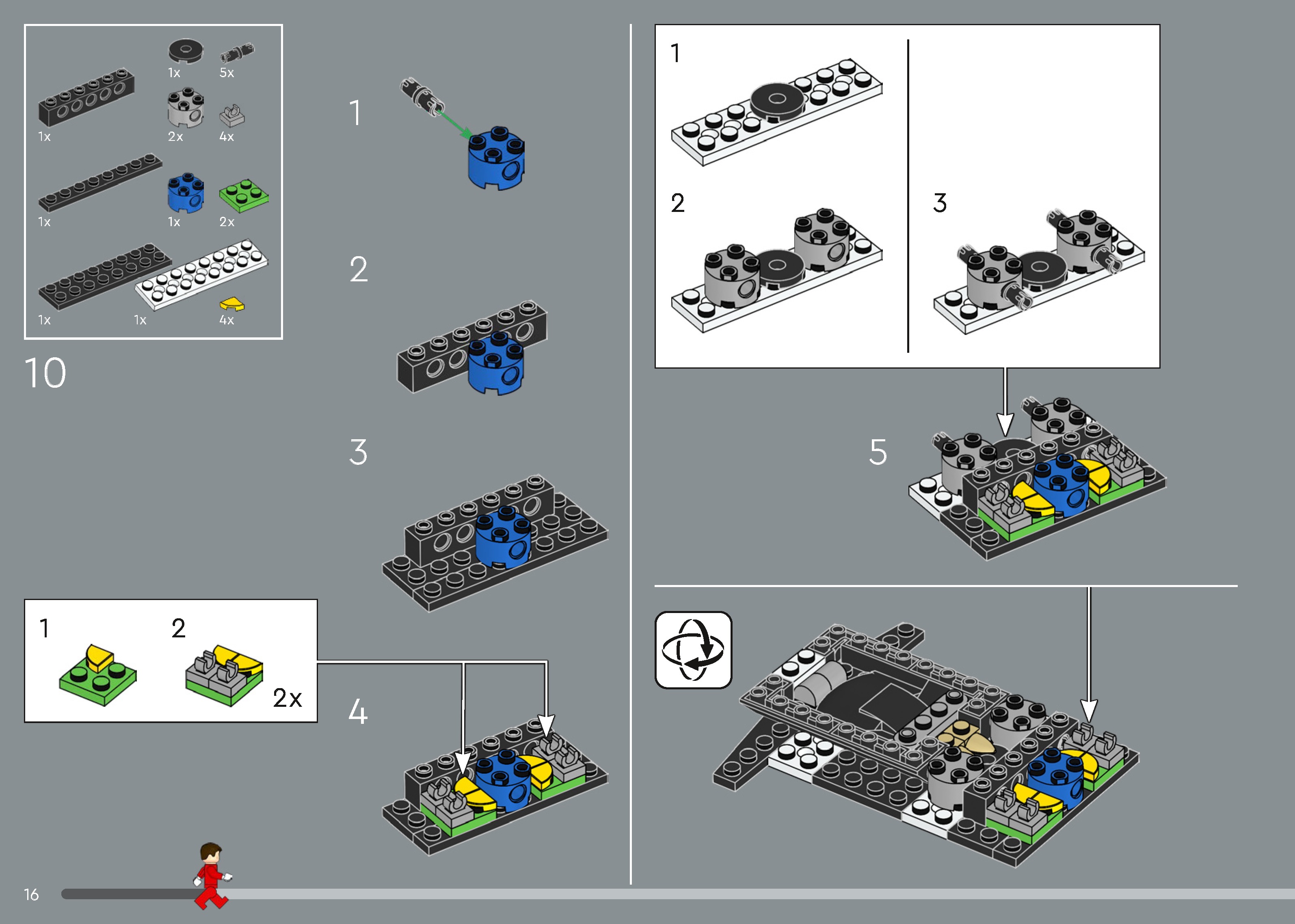 1x 5x
1x 2x 4x
1x 1x 2x
1x 1x 4x

10

1

2

3

1 2
2x

4

1

2 3

5

16