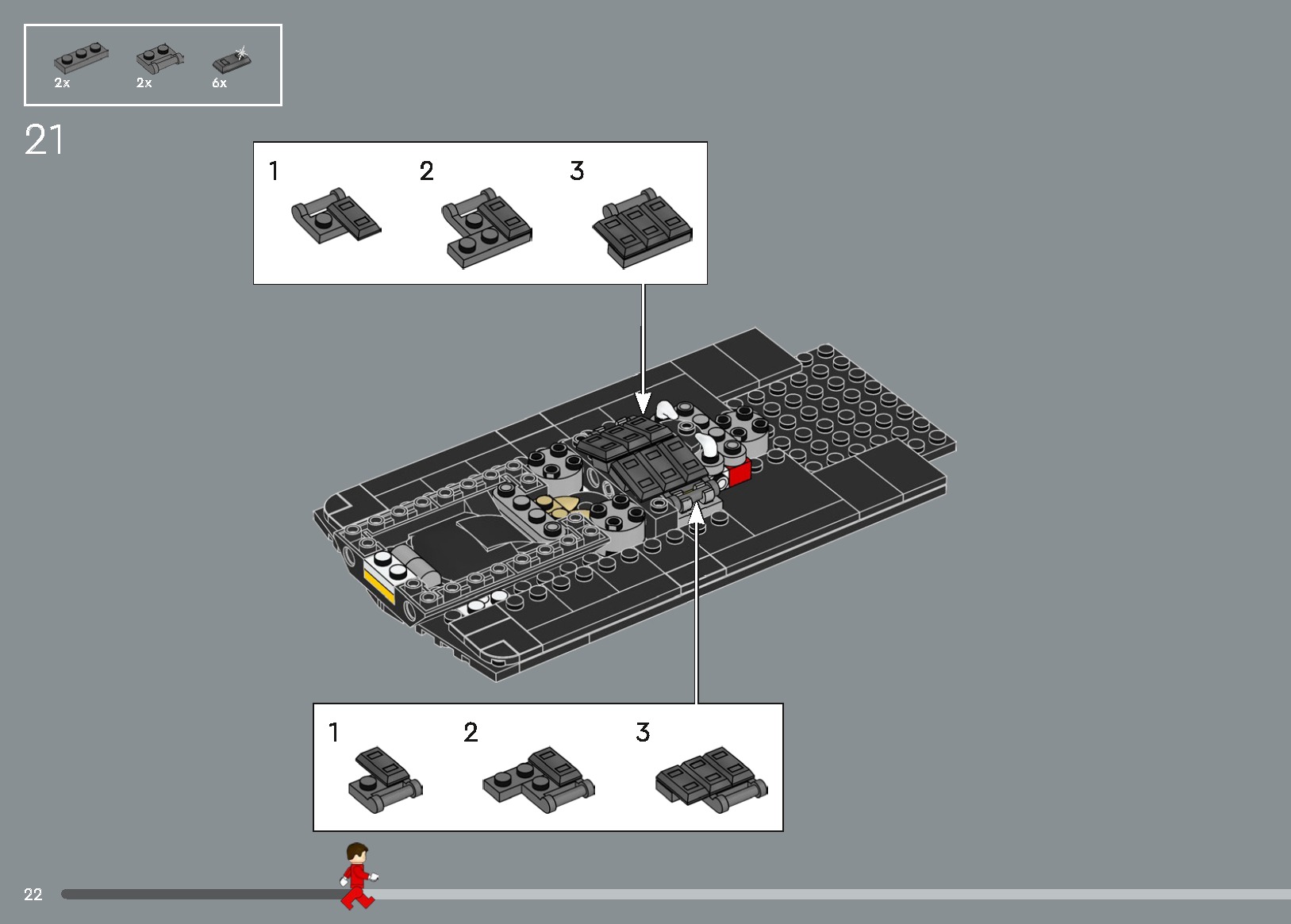 2x 2x 6x

21

1 2 3

1 2 3

22