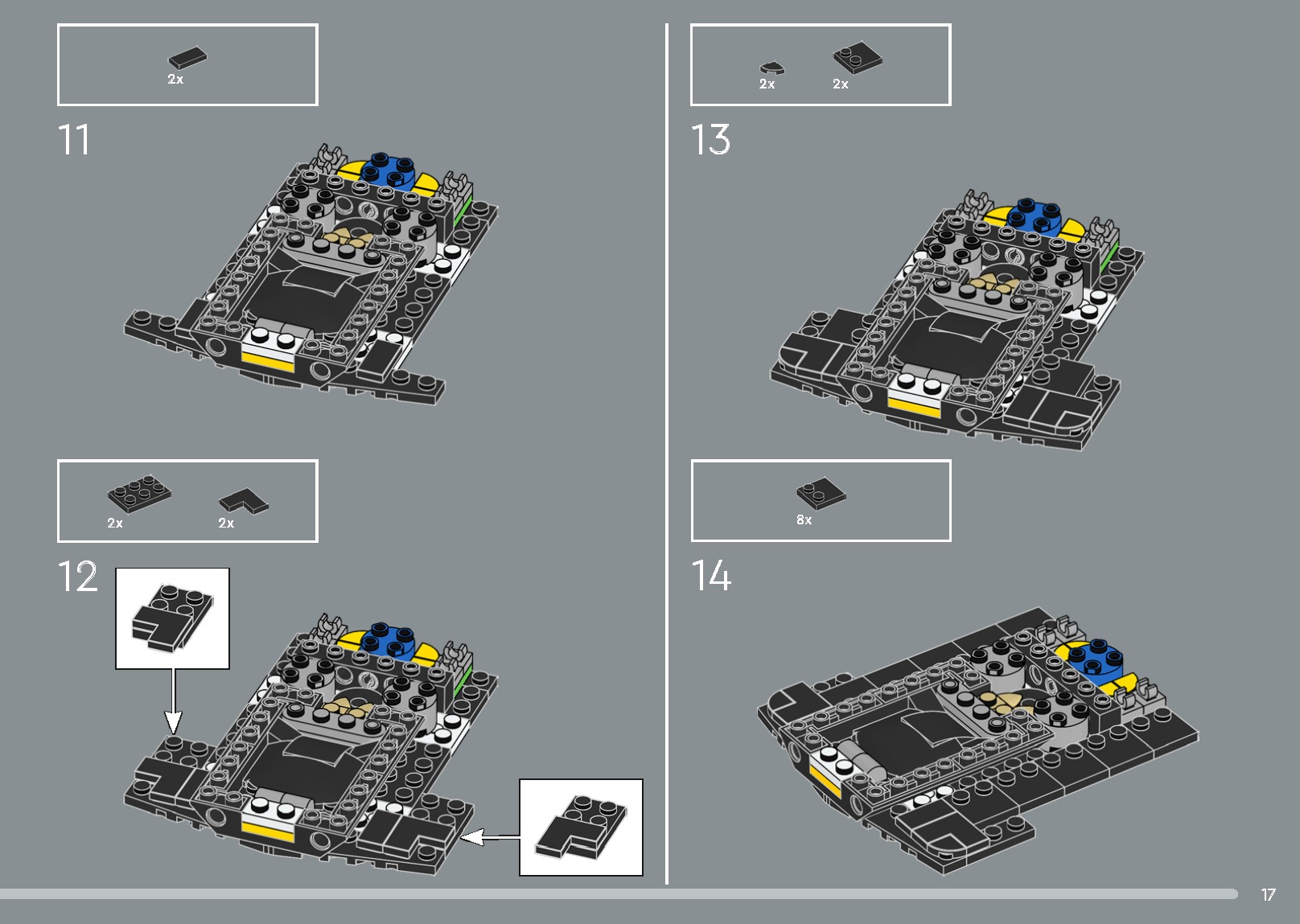 2x

11

2x 2x

12

2x 2x

13

8x

14

17