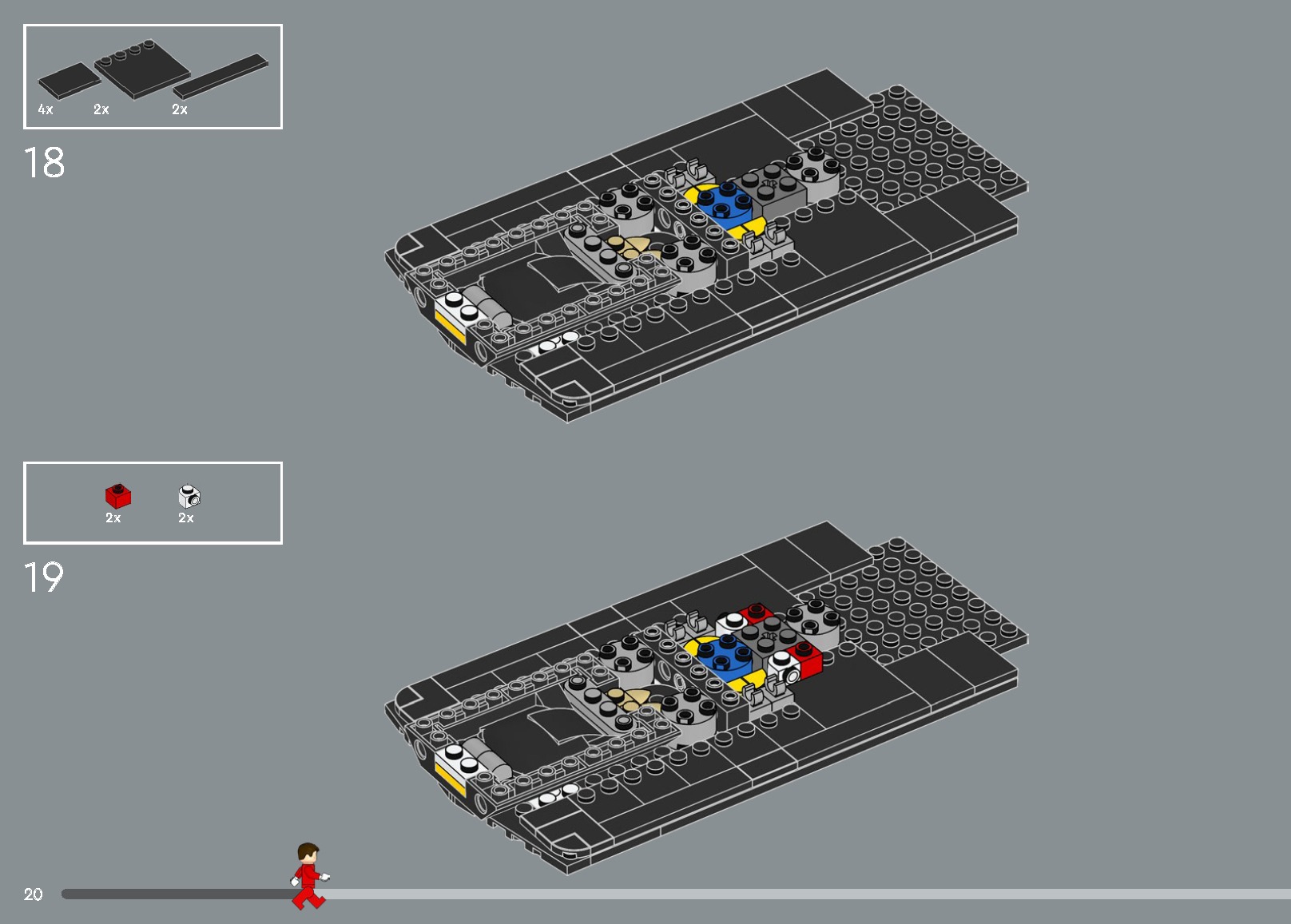 4x 2x 2x

18

2x 2x

19

20