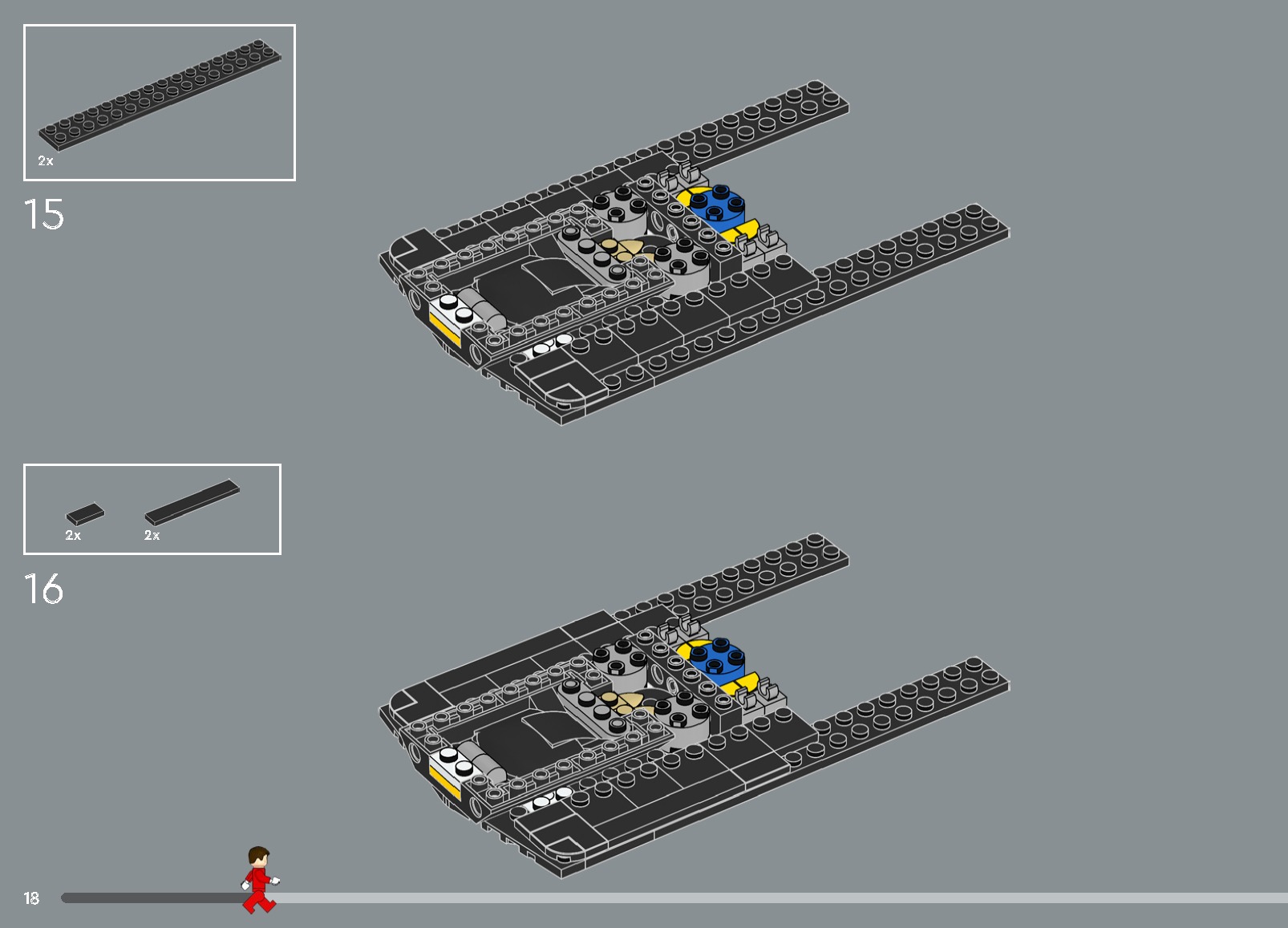 2x

15

2x 2x

16

18