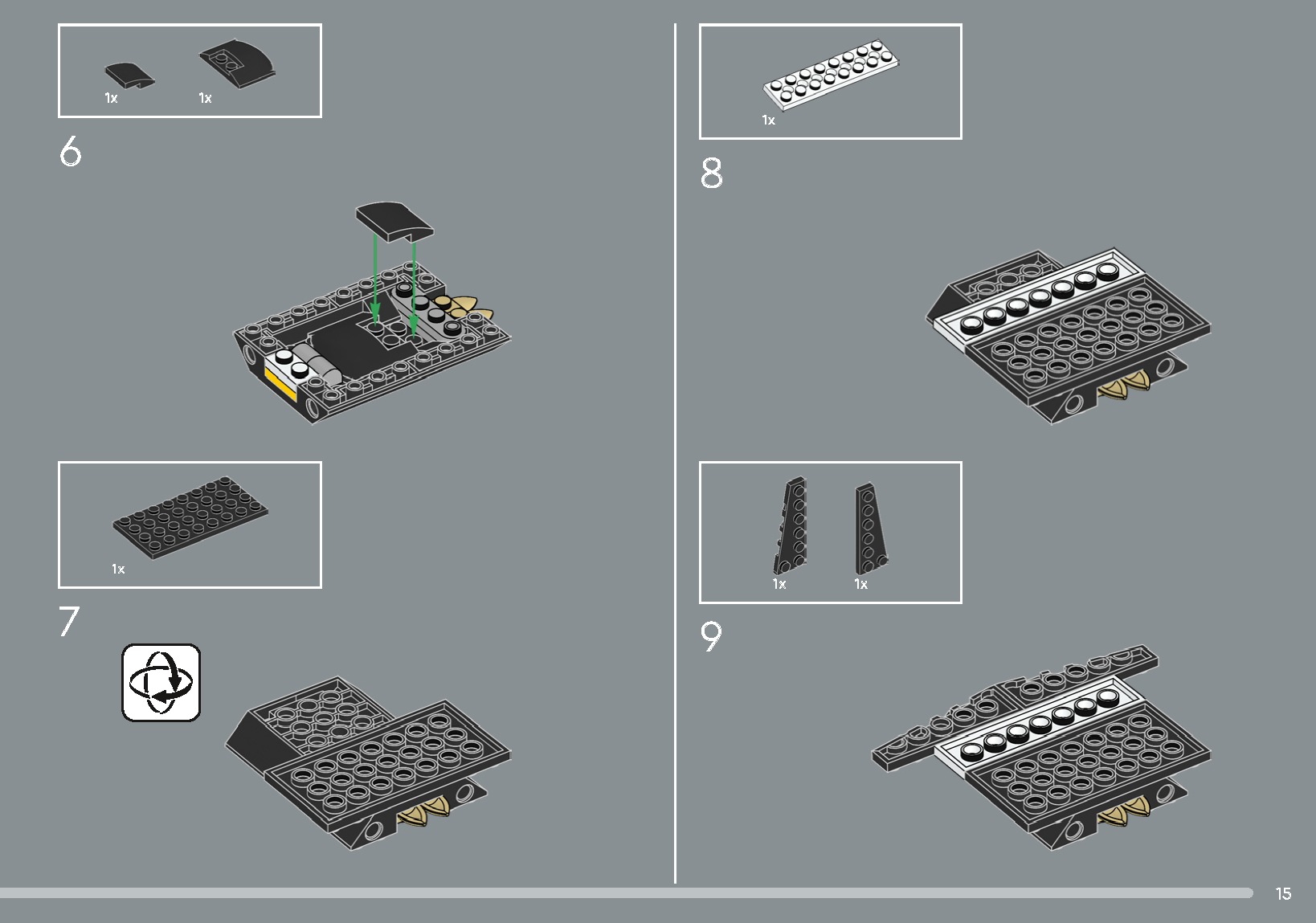 1x 1x

6

1x

7

1x

8

1x 1x

9

15