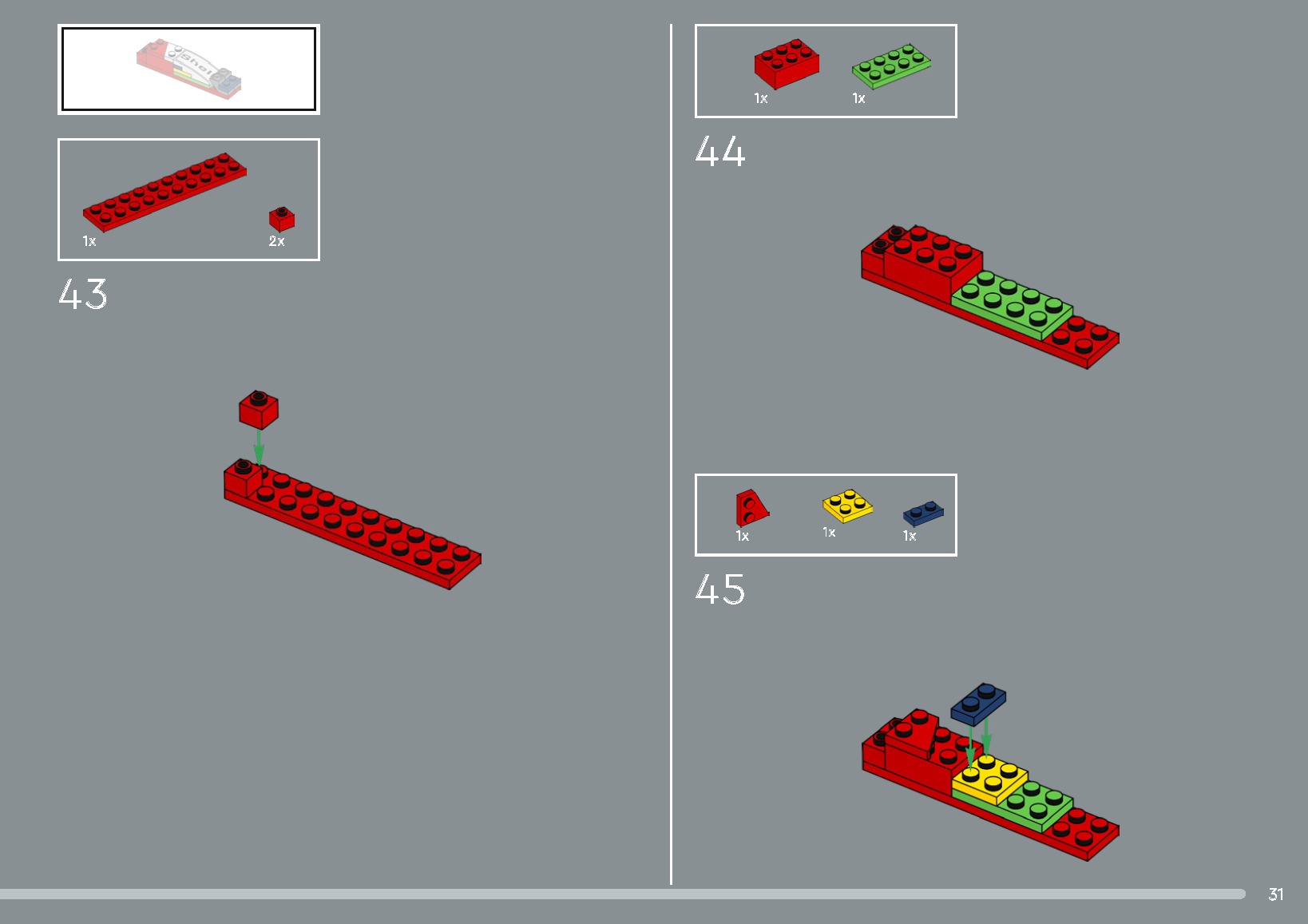 Shell

1x
2x

43

1x
1x

44

1x
1x
1x

45

31