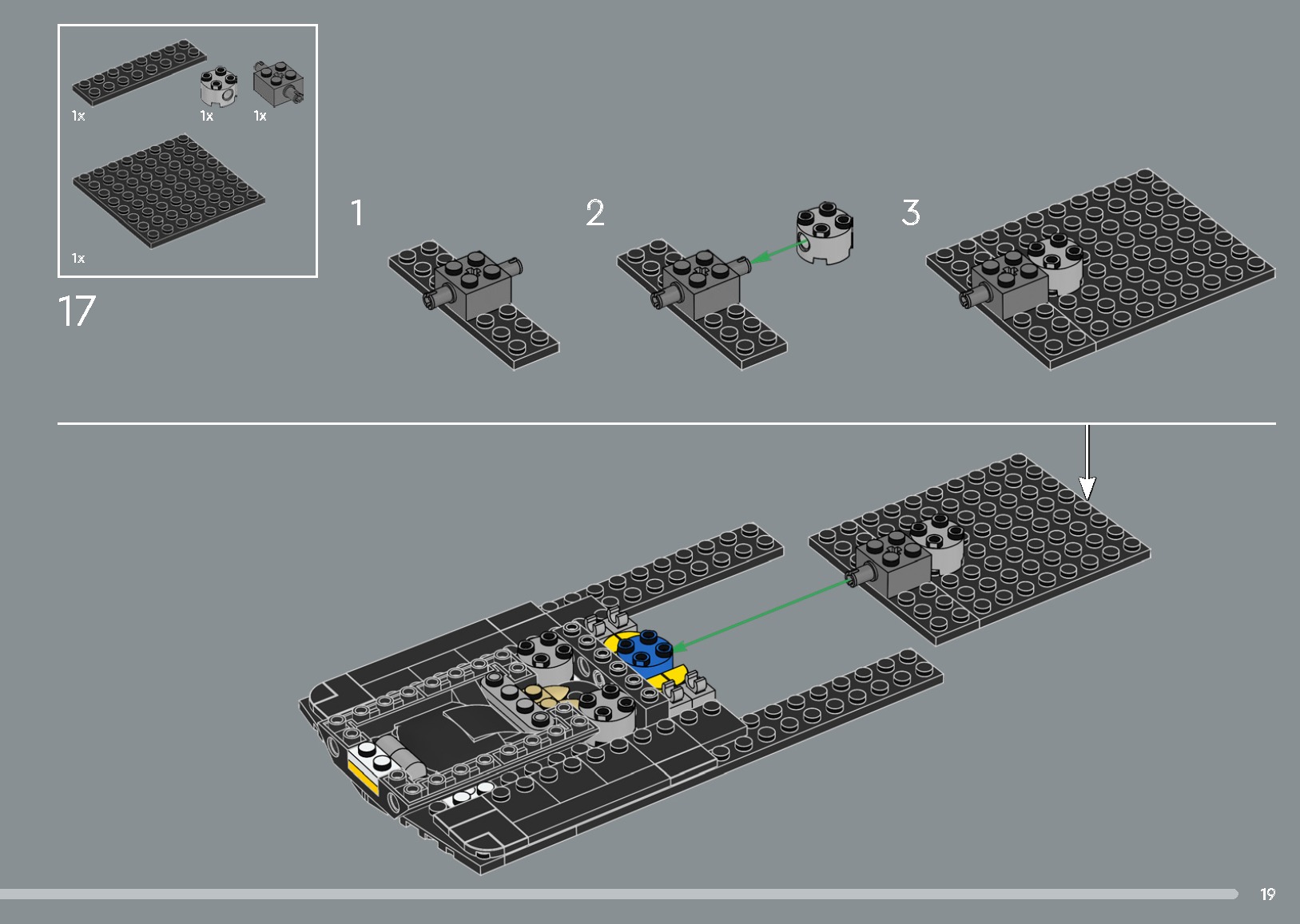 1x
1x
1x
1x
17
1
2
3
19