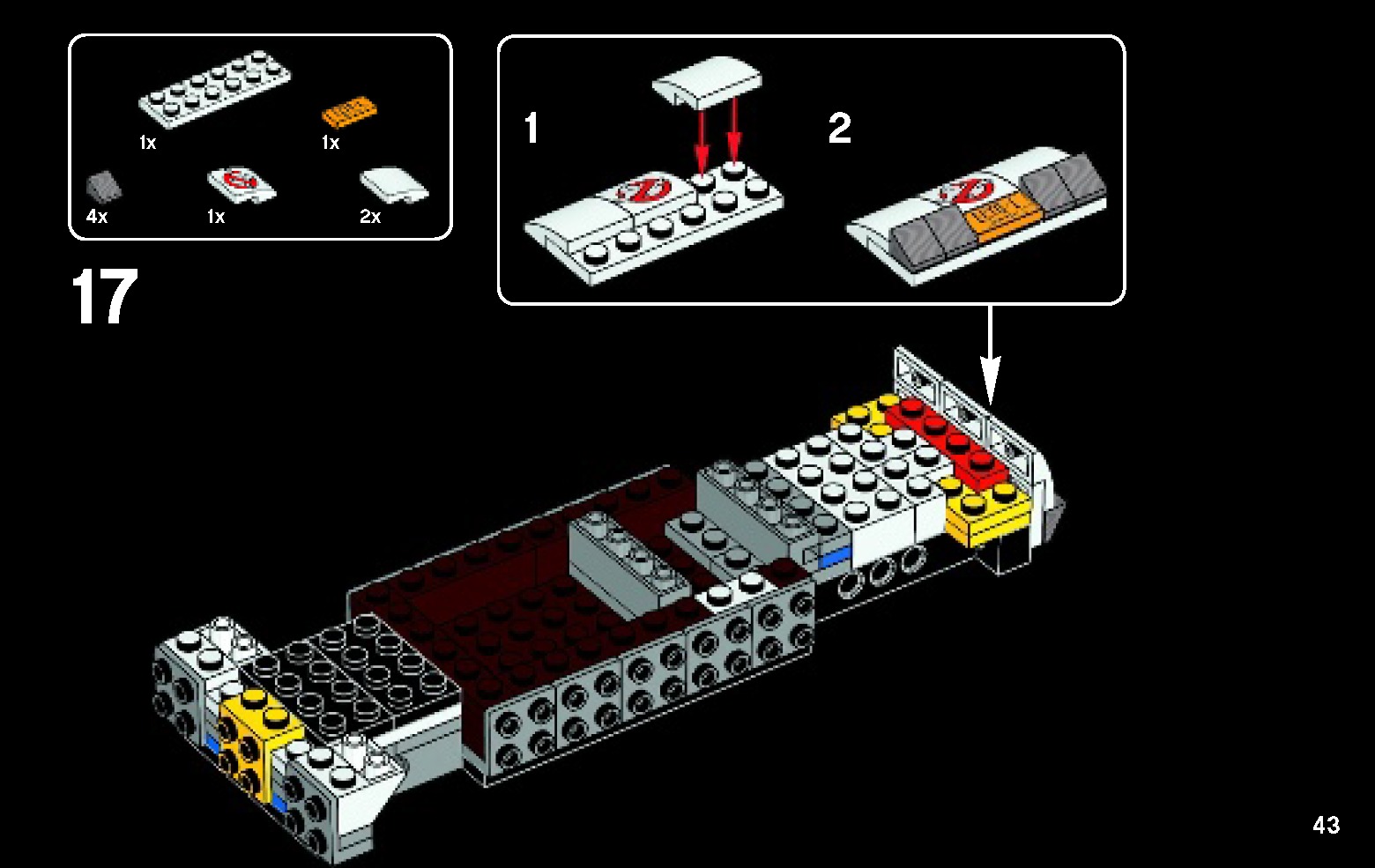 1x
1x
4x
1x
2x

17

1

2

43