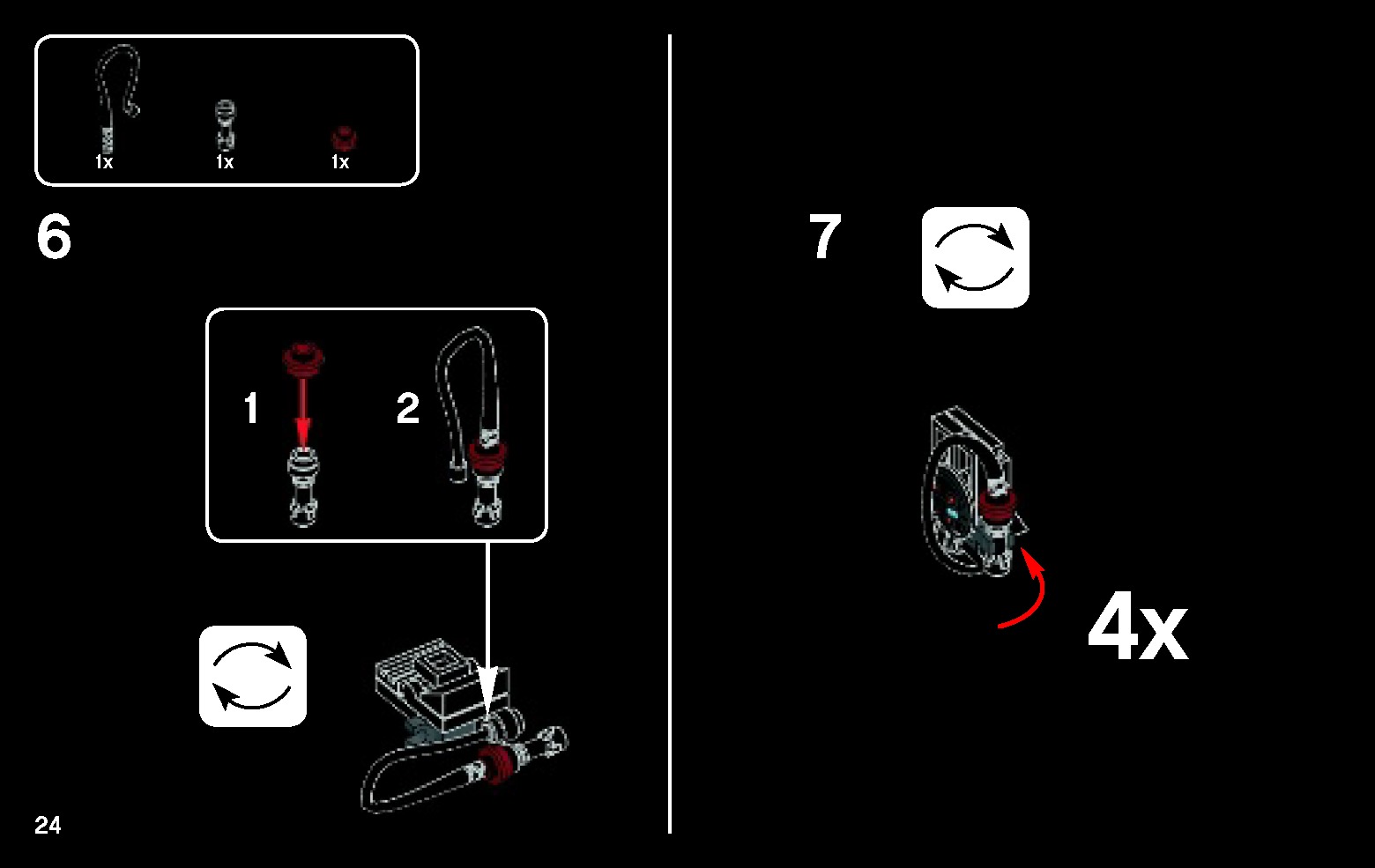 1x 1x 1x

6

1

2

24

7

4x