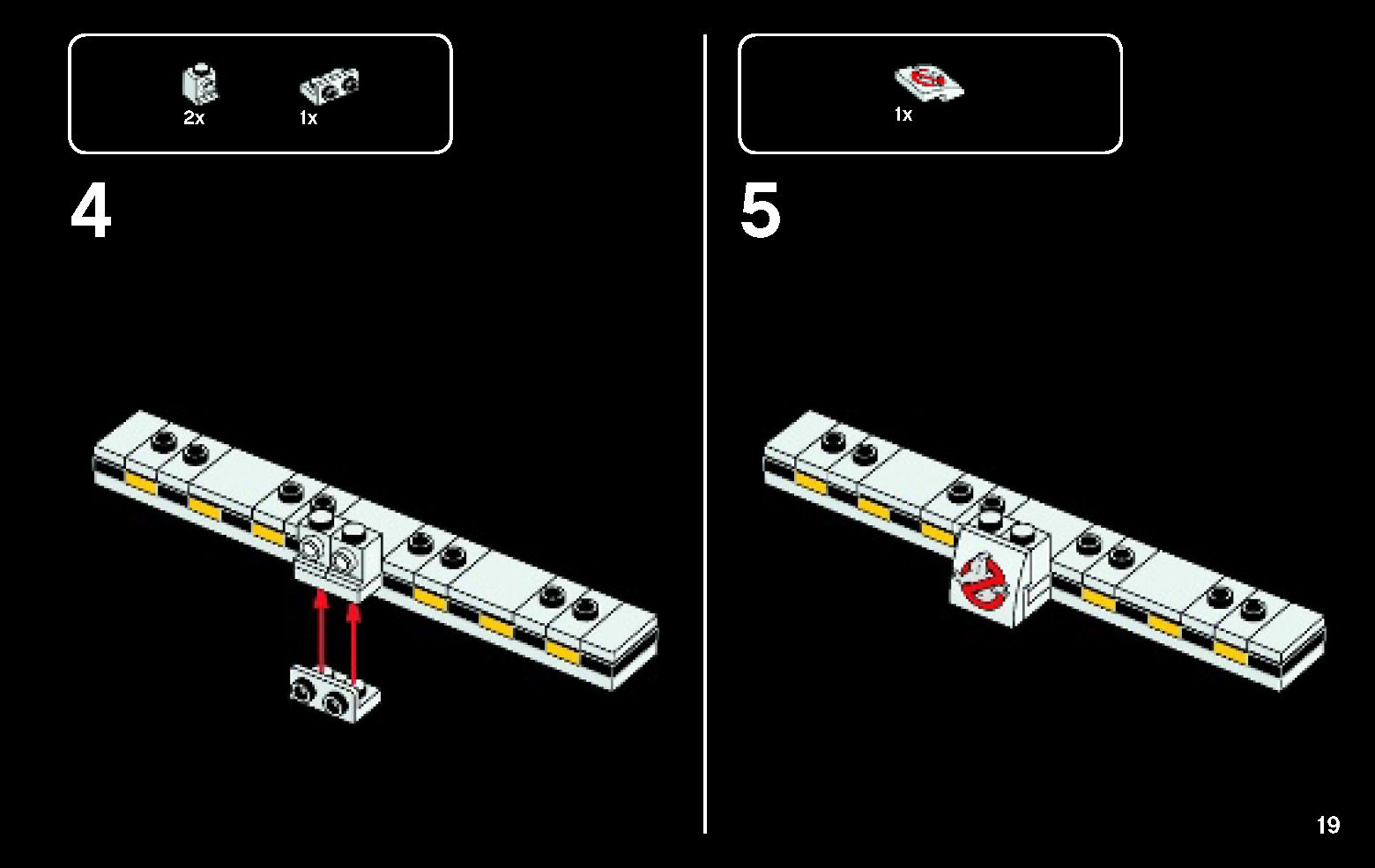 2x
1x

4

1x

5

19