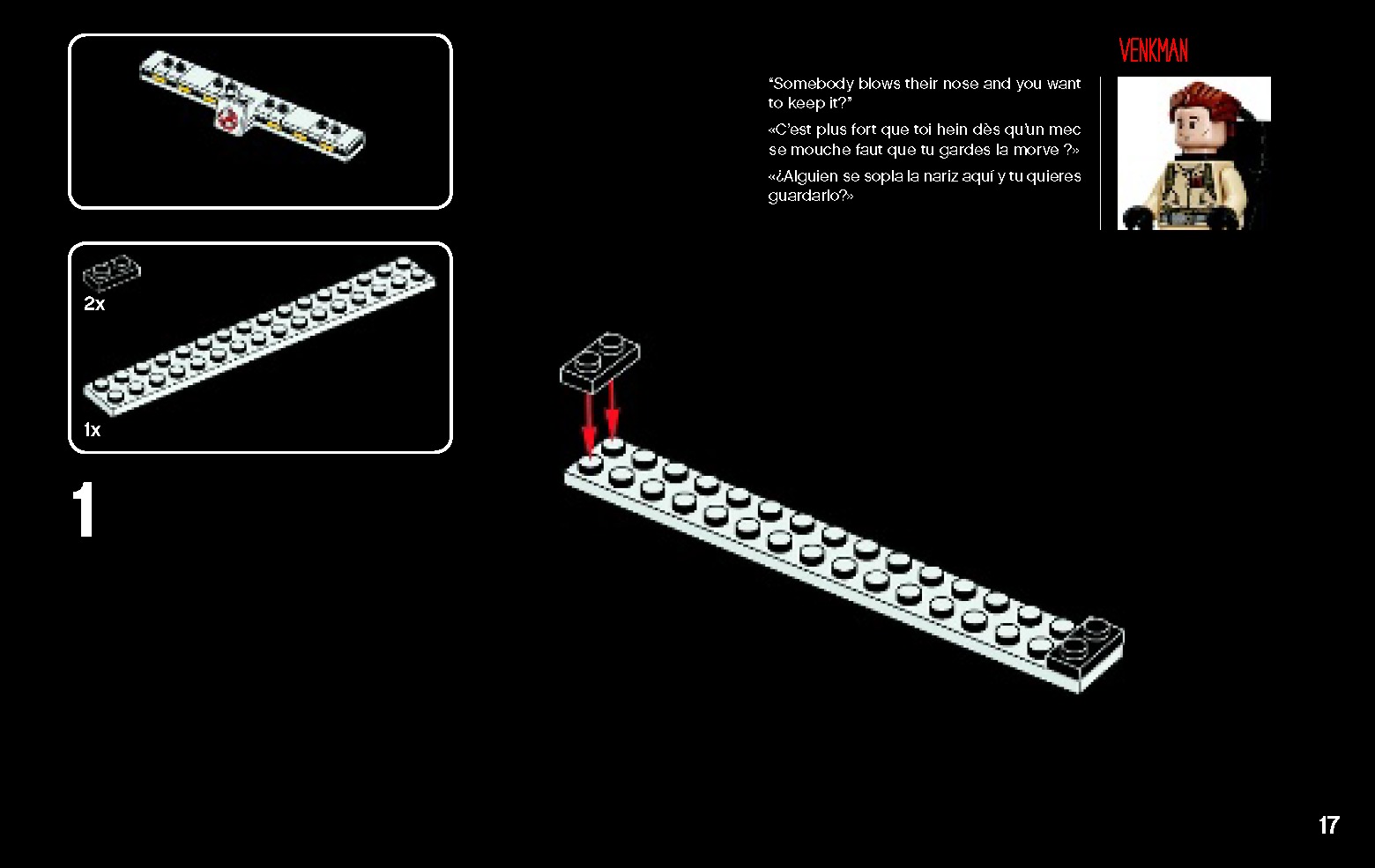 2x

1x

1

VENKMAN

"Somebody blows their nose and you want to keep it?"

«C'est plus fort que toi hein dès qu'un mec se mouche faut que tu gardes la morve ?»

«¿Alguien se sopla la nariz aquí y tu quieres guardarlo?»

17