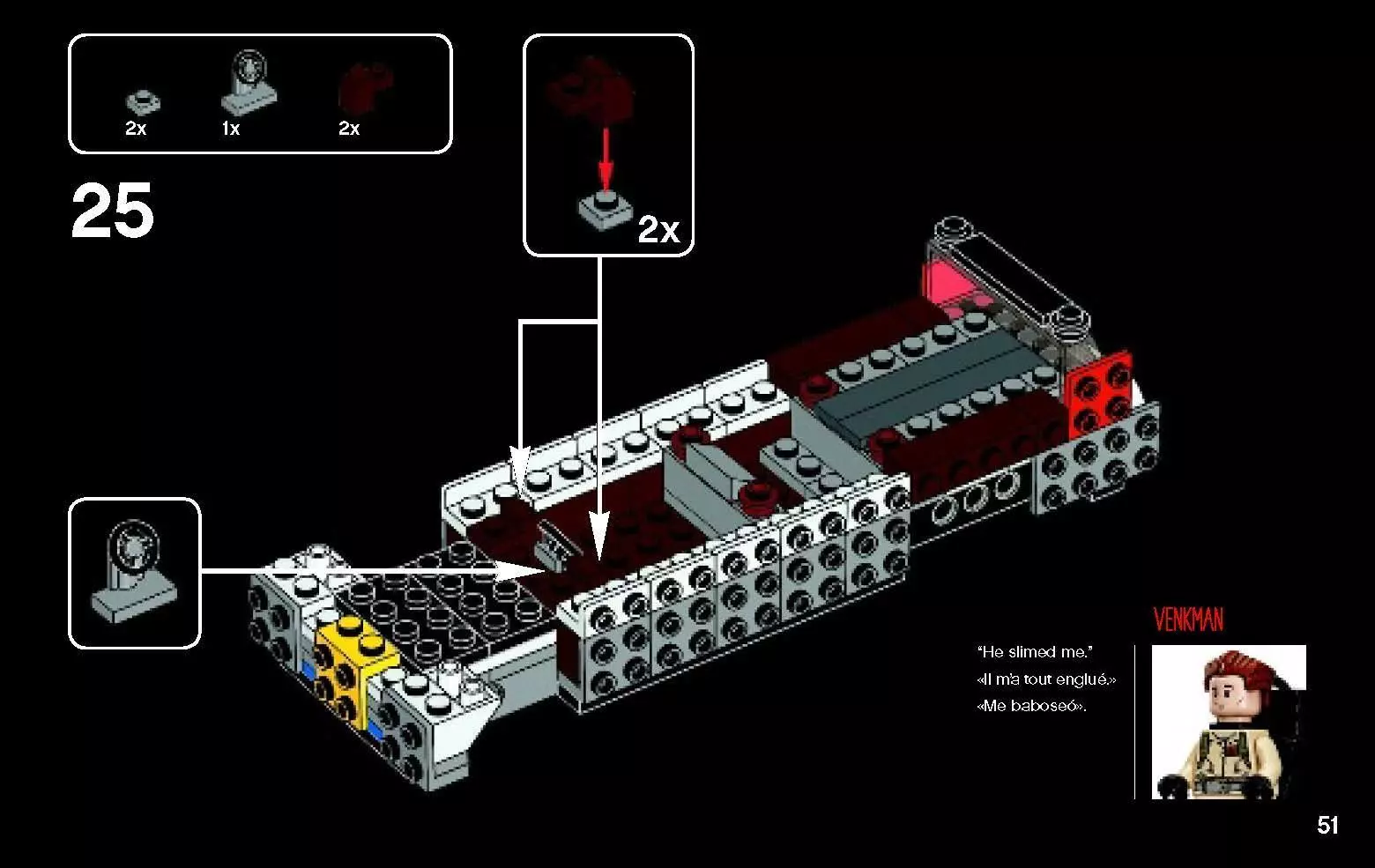 2x 1x 2x

25

2x

VENKMAN

"He slimed me."
«Il m'a tout englué.»
«Me baboseó».

51