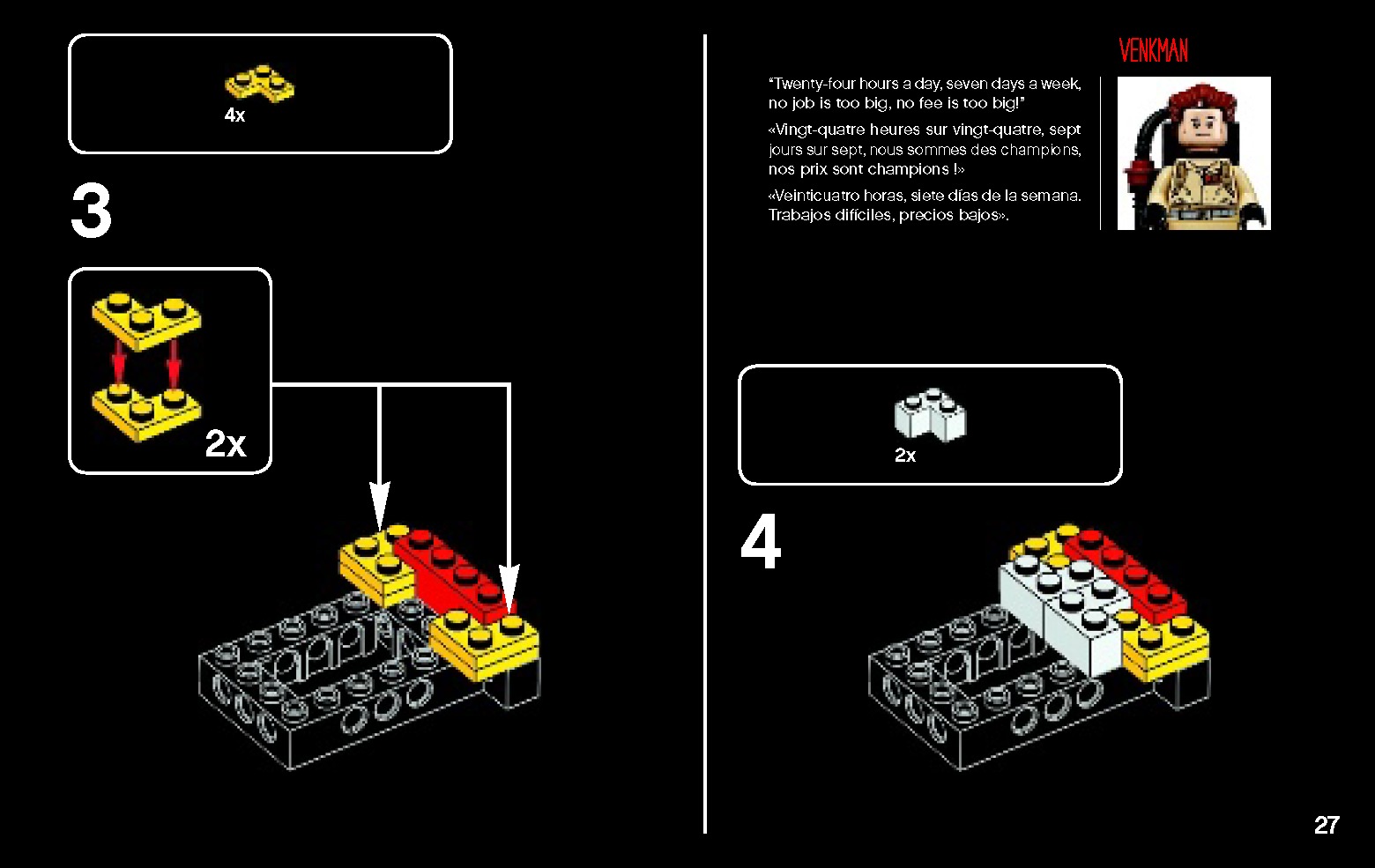 4x

3

2x

VENKMAN

"Twenty-four hours a day, seven days a week, no job is too big, no fee is too big!"

«Vingt-quatre heures sur vingt-quatre, sept jours sur sept, nous sommes des champions, nos prix sont champions !»

«Veinticuatro horas, siete días de la semana. Trabajos difíciles, precios bajos».

2x

4

27