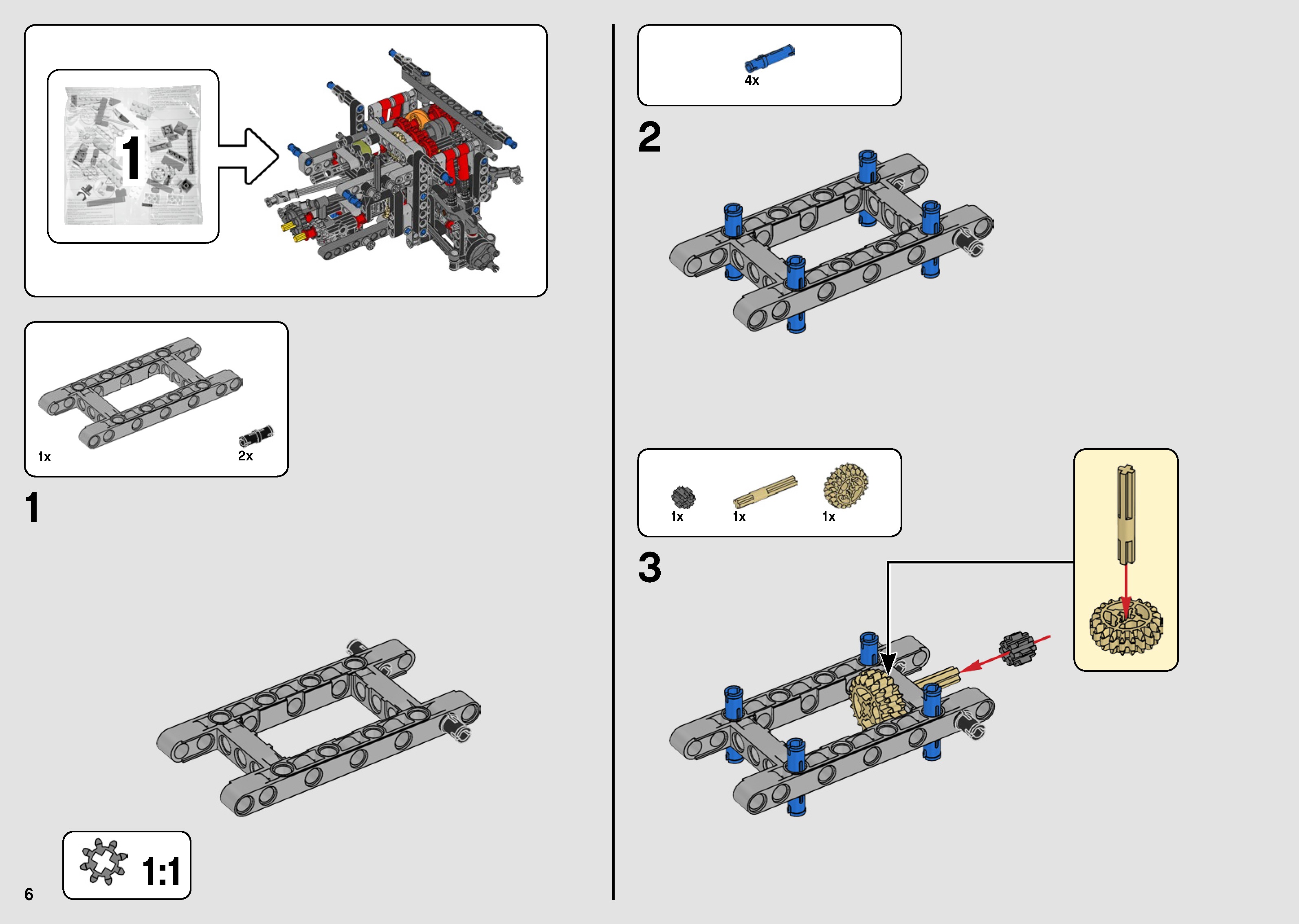 1

1x

2x

1

1:1

6

4x

2

1x

1x

1x

3