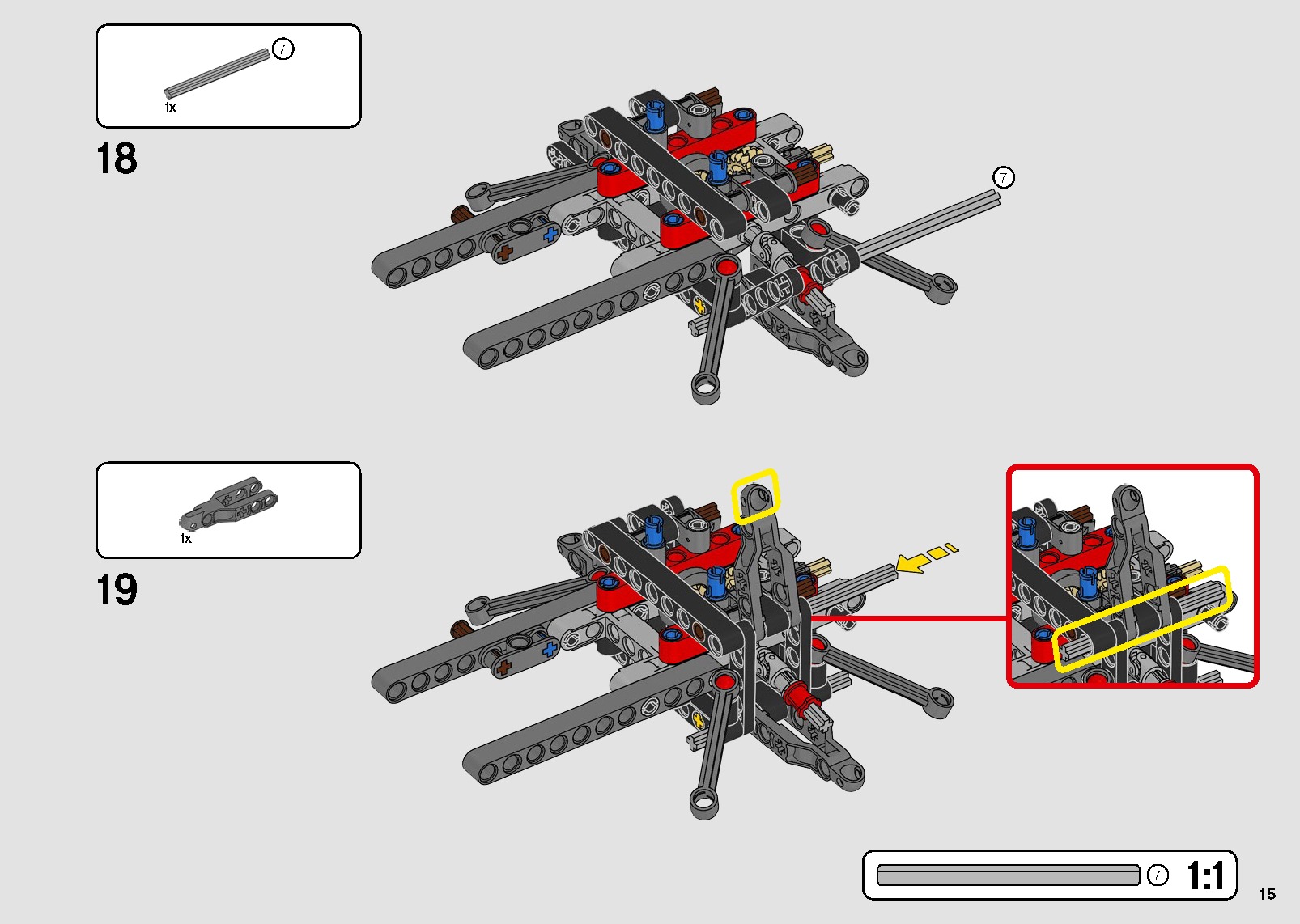 7
1x
18
7
1x
19
7 1:1
15