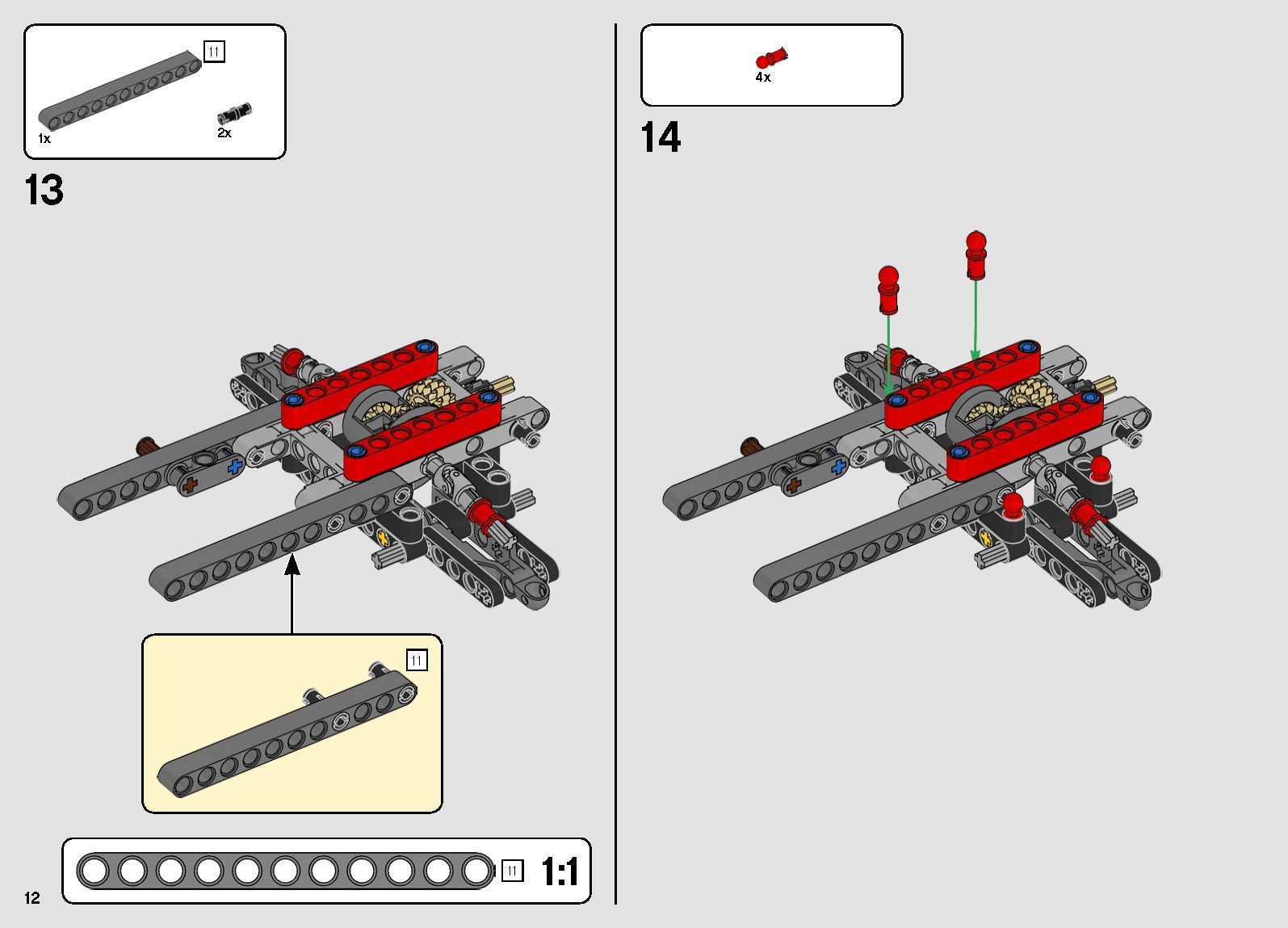 11
1x
2x
13
11
11
1:1
12
4x
14