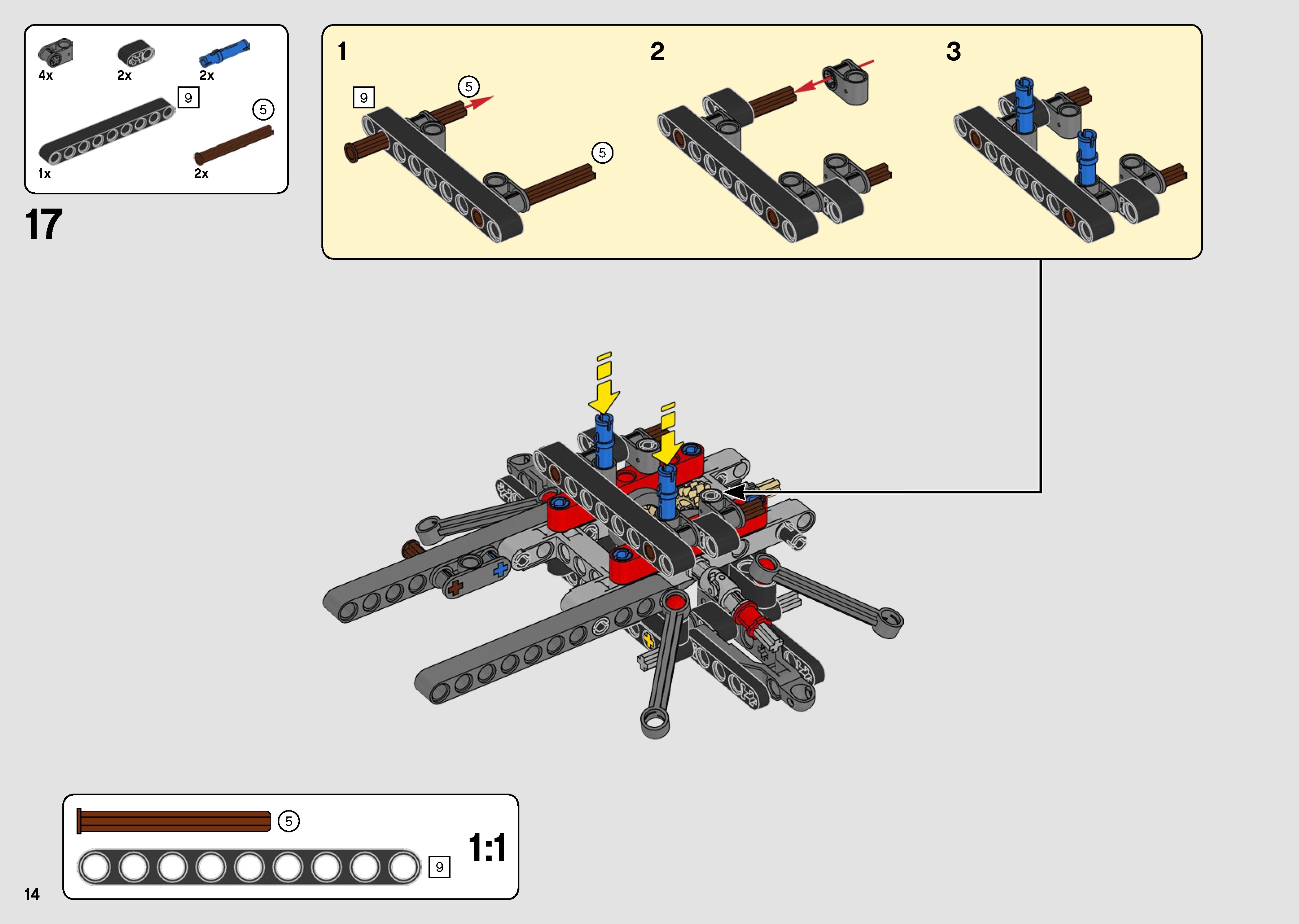 4x
2x
2x
9
5
1x
2x

17

1
9
5
5

2

3

5
9
1:1

14