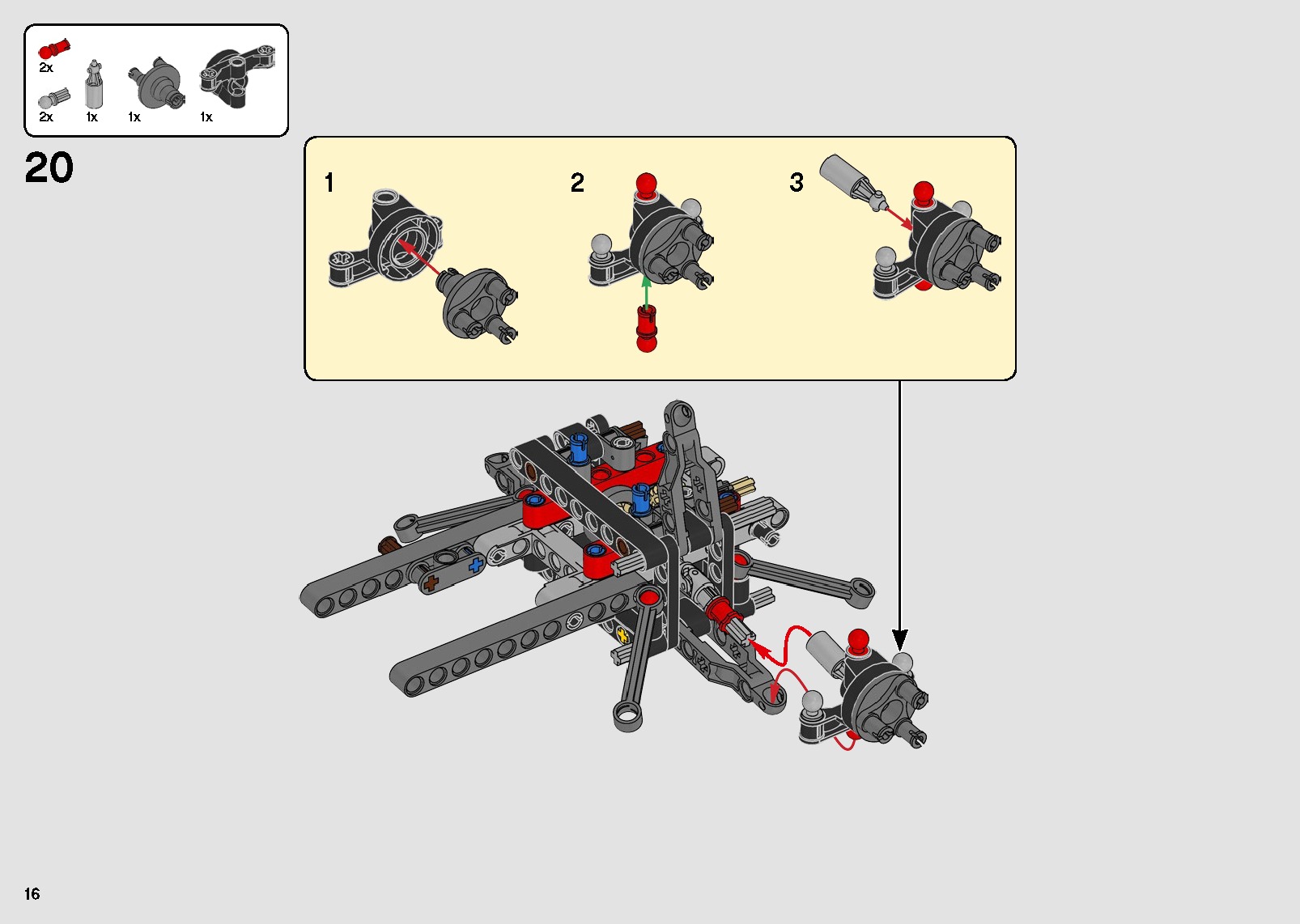 2x

2x 1x 1x 1x

20

1

2

3

16