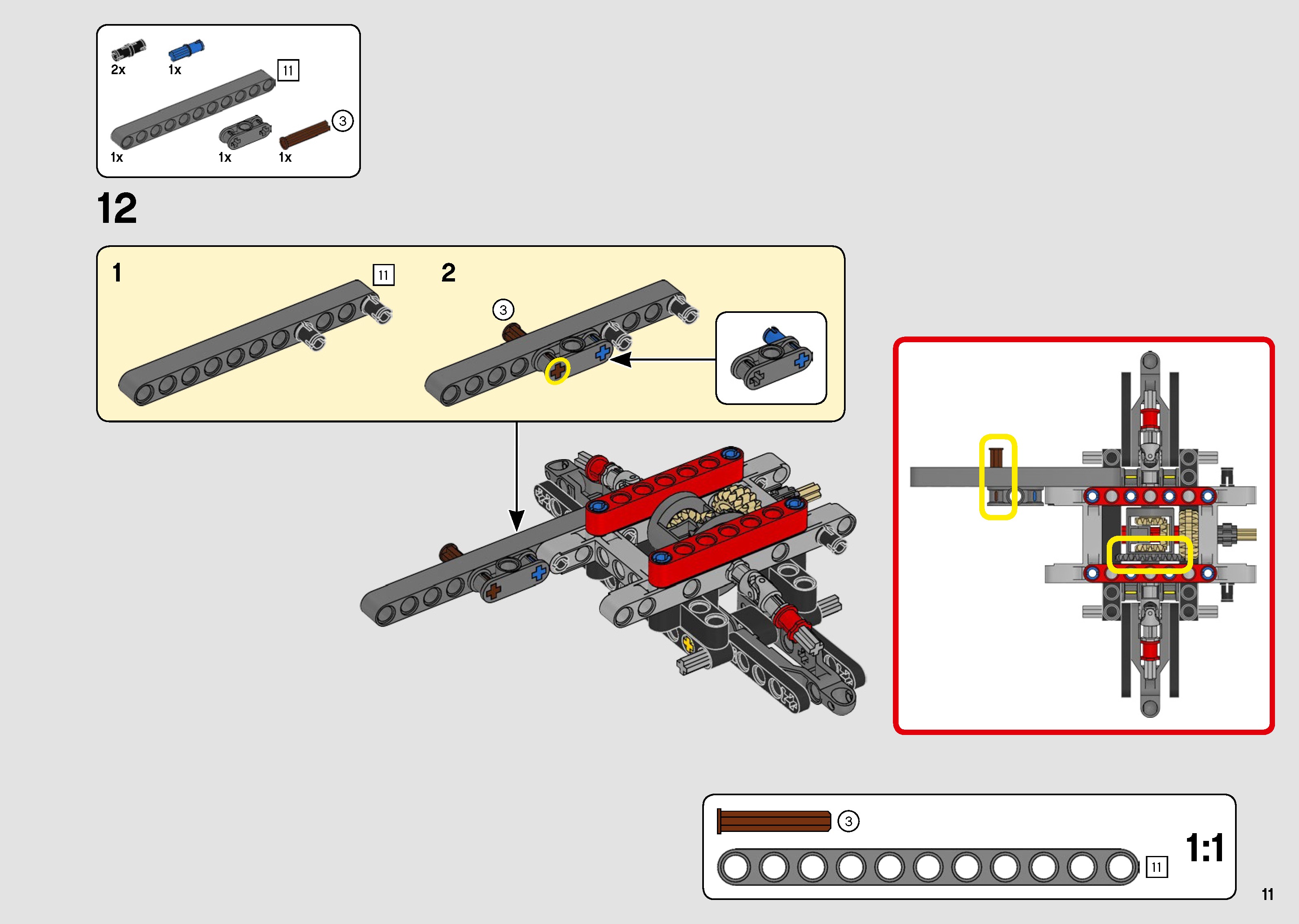 2x 1x

11

3

1x 1x 1x

12

1

11

2

3

3

11

1:1

11