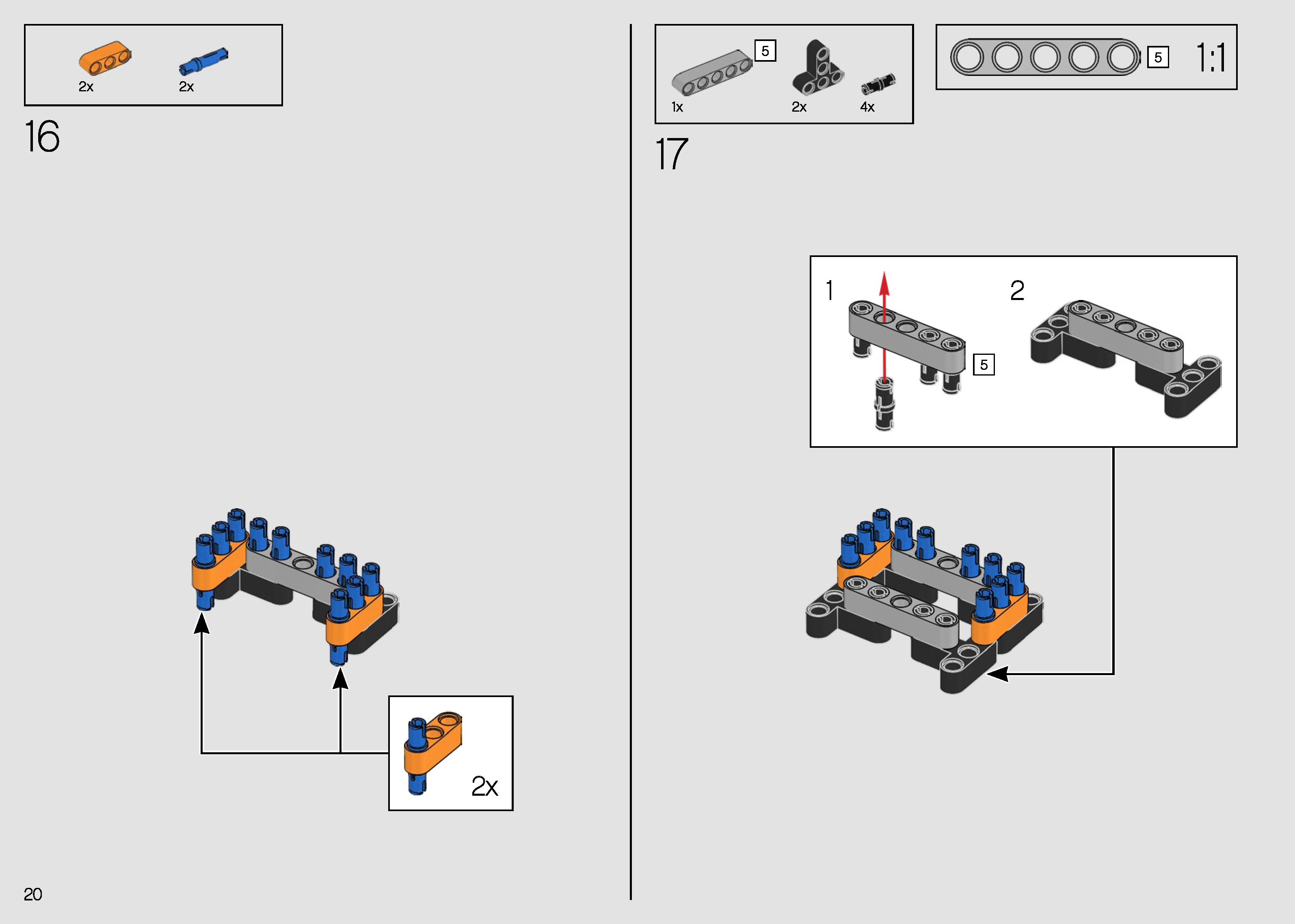 2x 2x

16

2x

20

5
1x 2x 4x

5 1:1

17

1
5
2