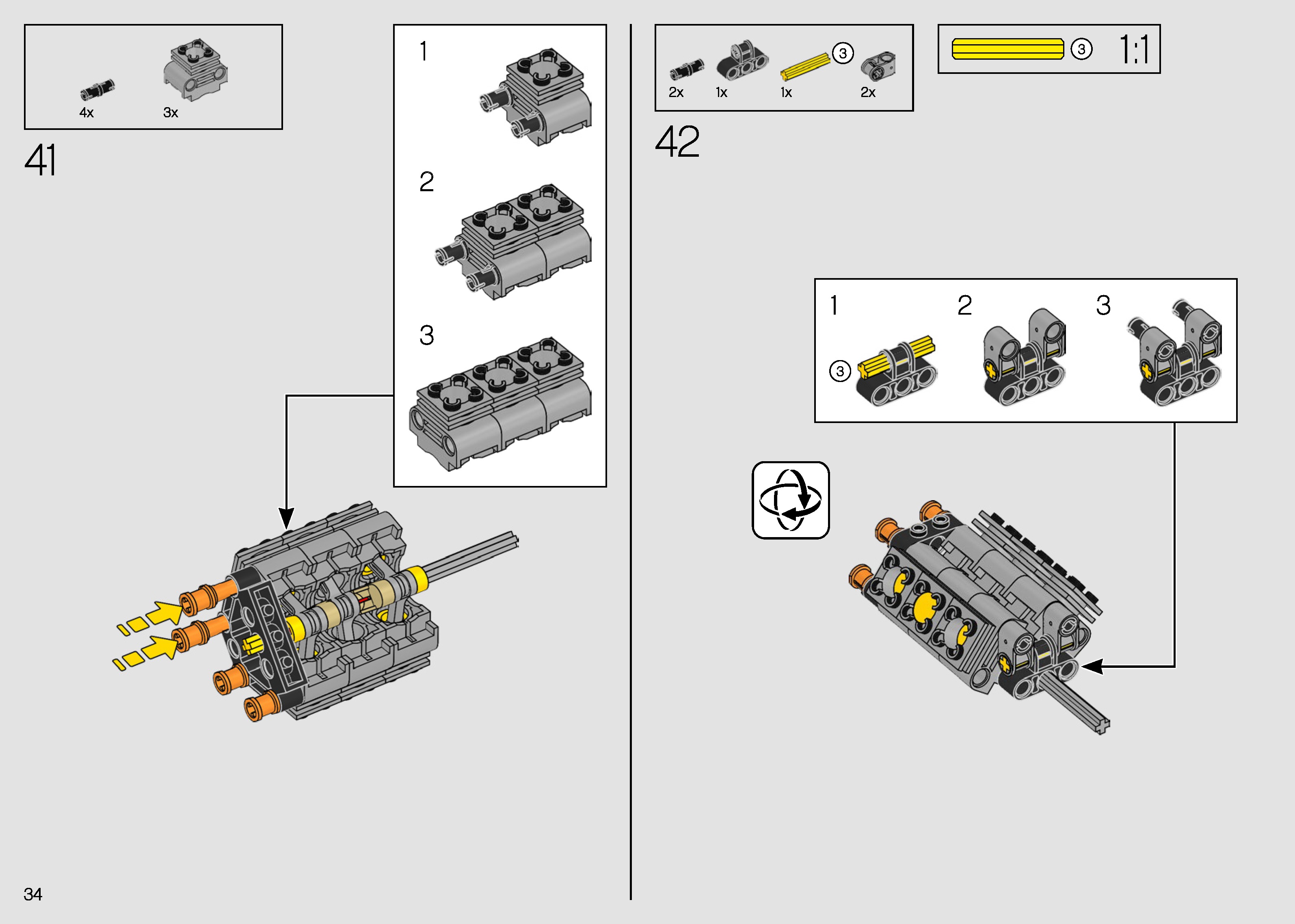 4x 3x

41

1

2

3

2x 1x 1x ③ 2x

③ 1:1

42

1 2 3

③

34