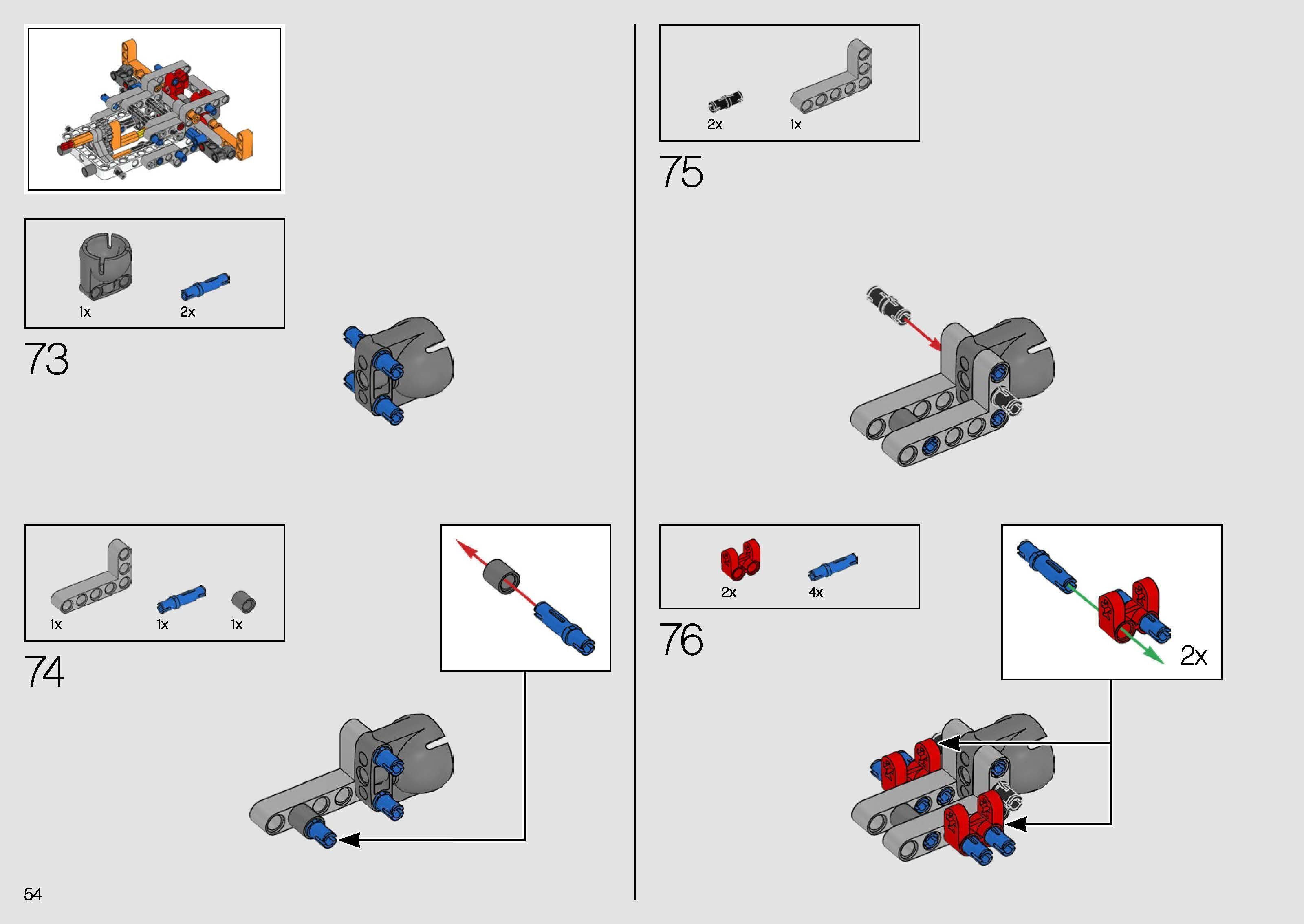 1x
2x

73

1x
1x
1x

74

54

2x
1x

75

2x
4x

76

2x