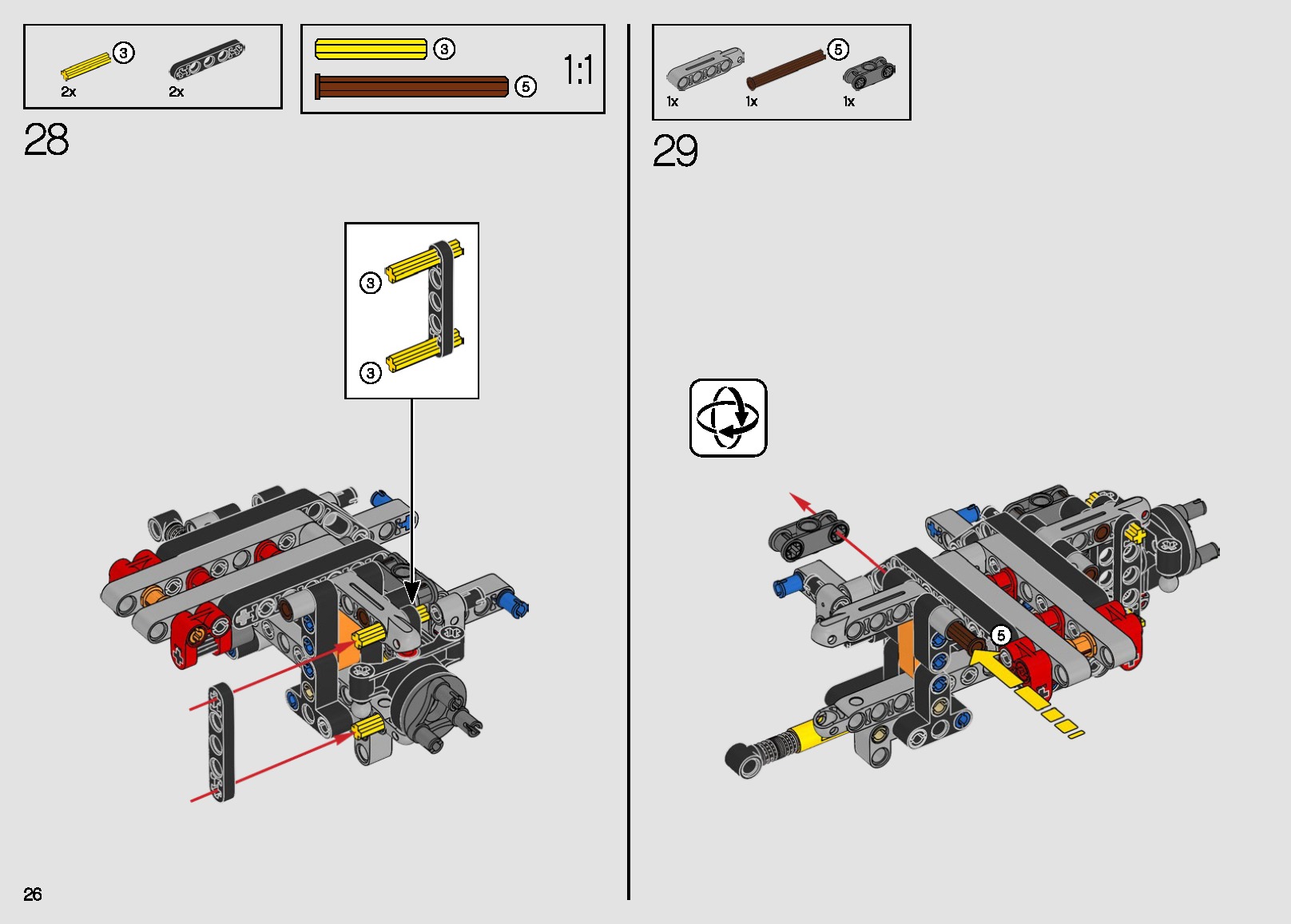 3
2x
2x

3
5
1:1

28

3
3

5
1x
1x
1x

29

5

26