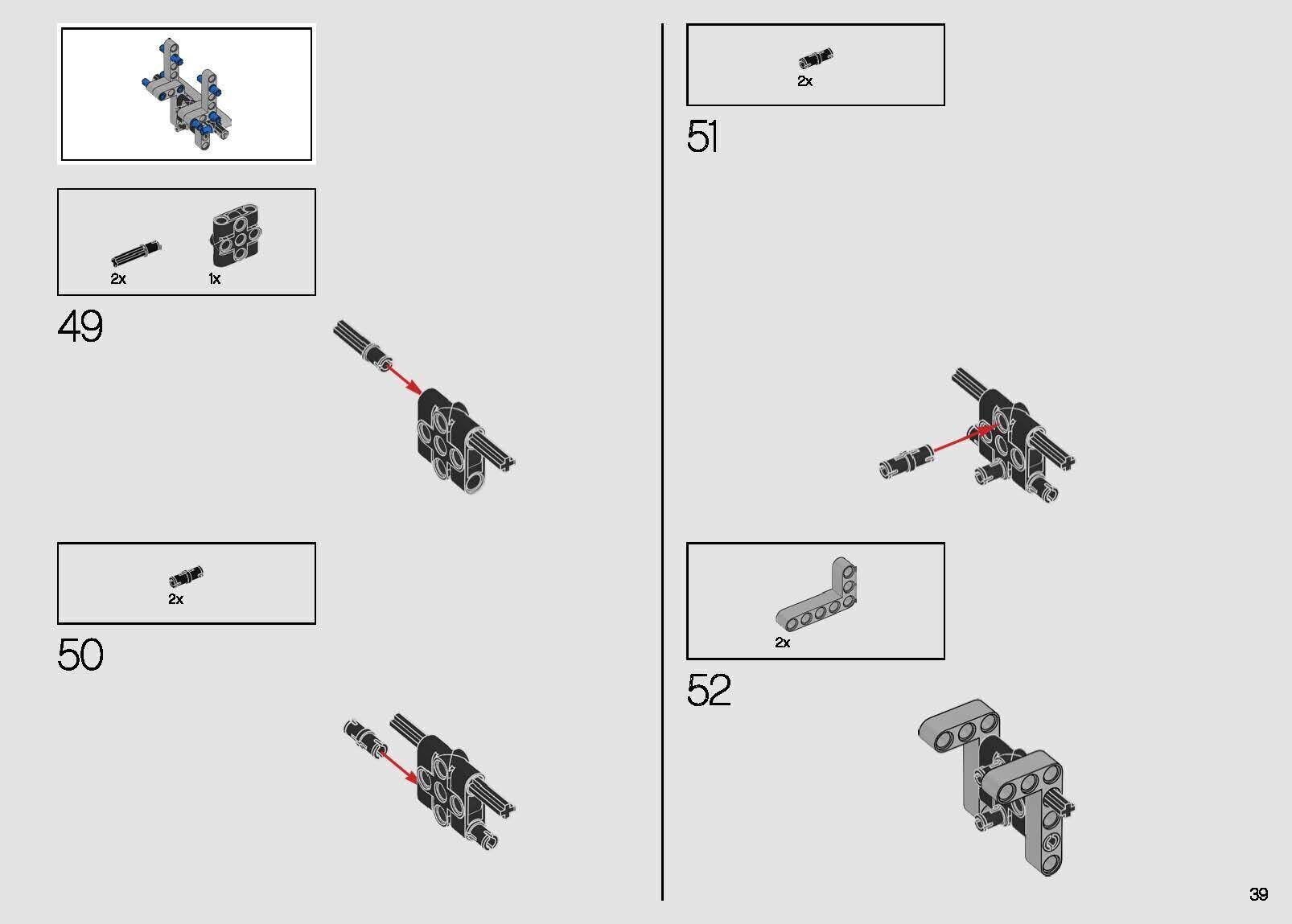 2x

1x

49

2x

50

2x

51

2x

52

39